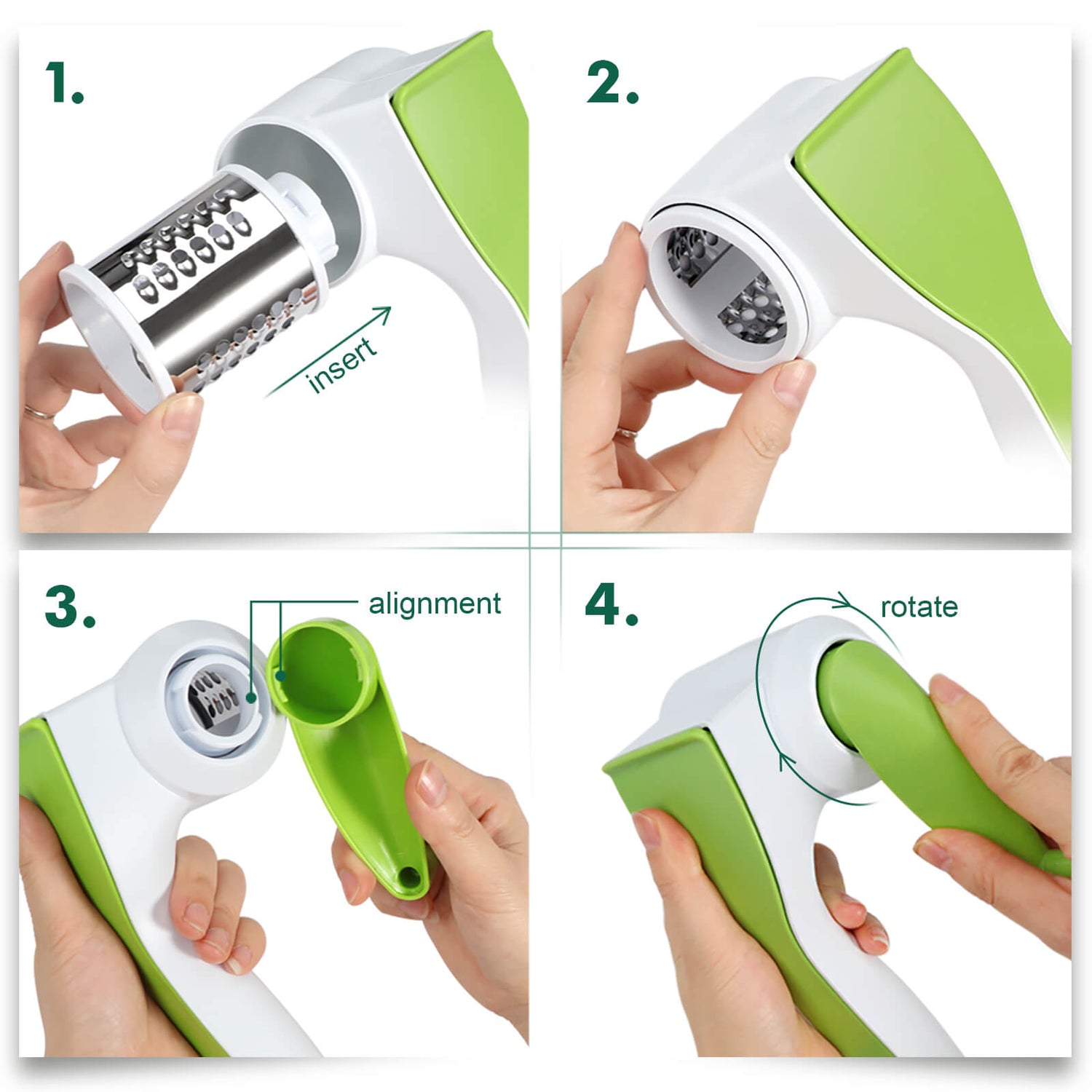 1.

insert

2.

3.

alignment

4.

rotate