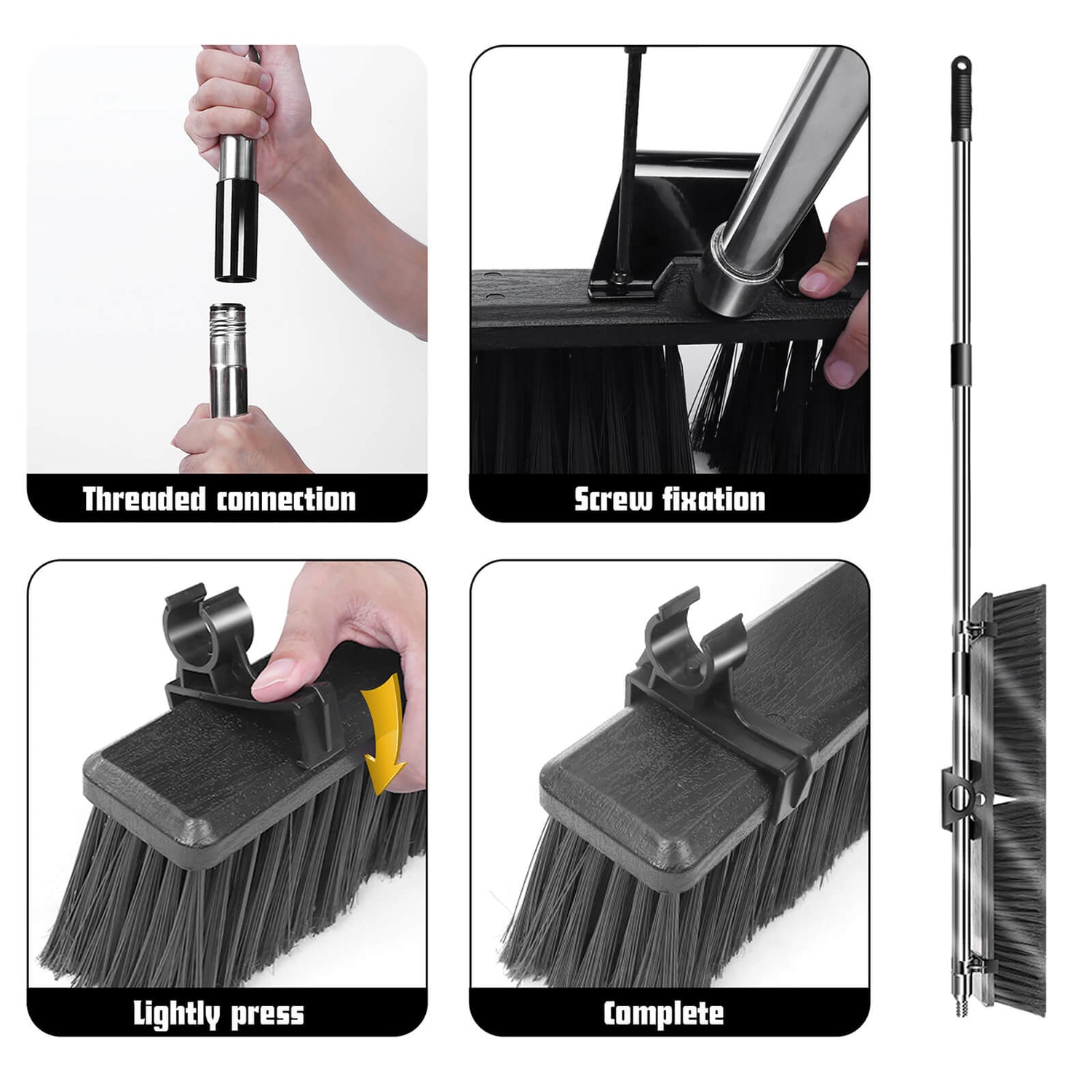 Threaded connection

Screw fixation

Lightly press

Complete