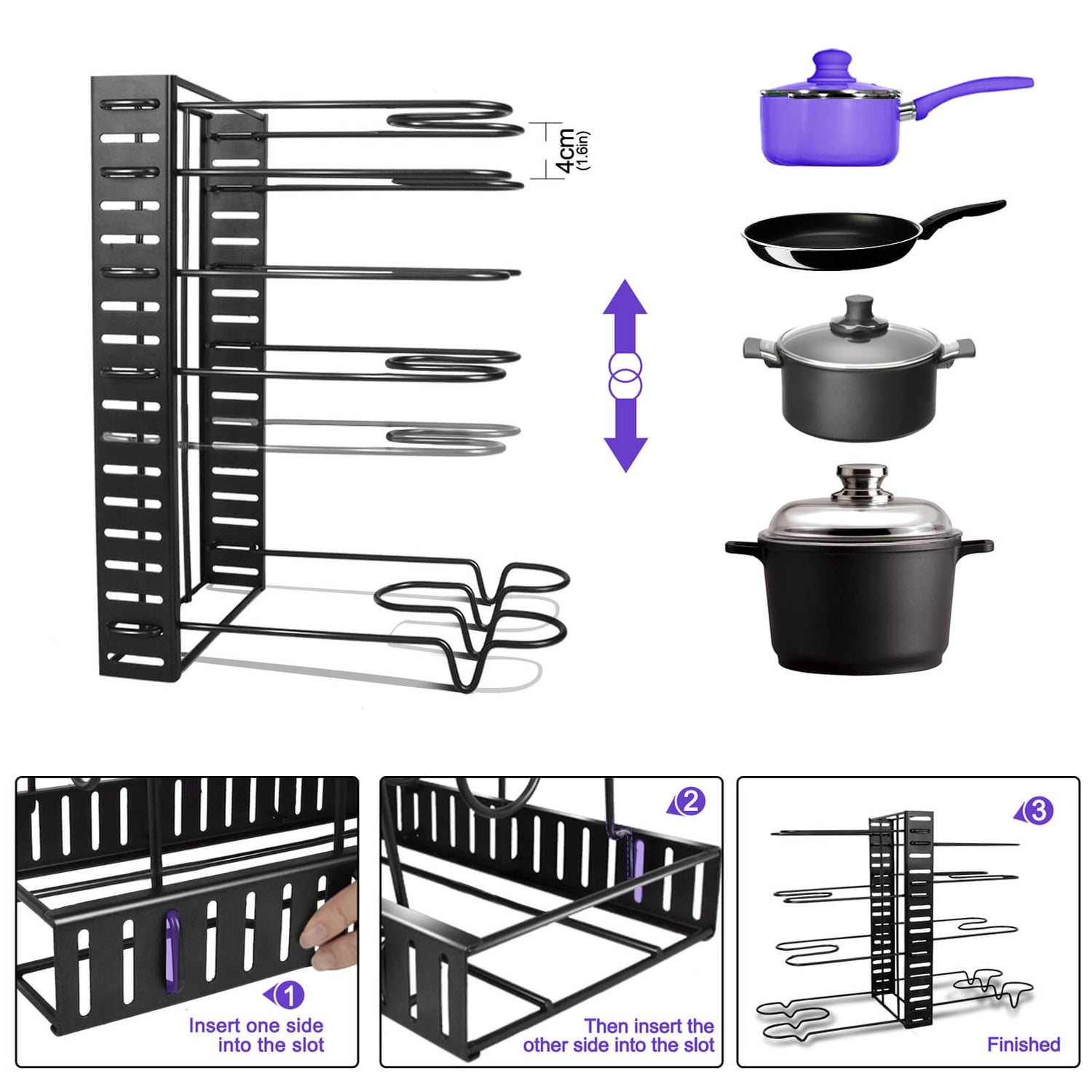 4cm
(1.6in)

1
Insert one side into the slot

2
Then insert the other side into the slot

3
Finished