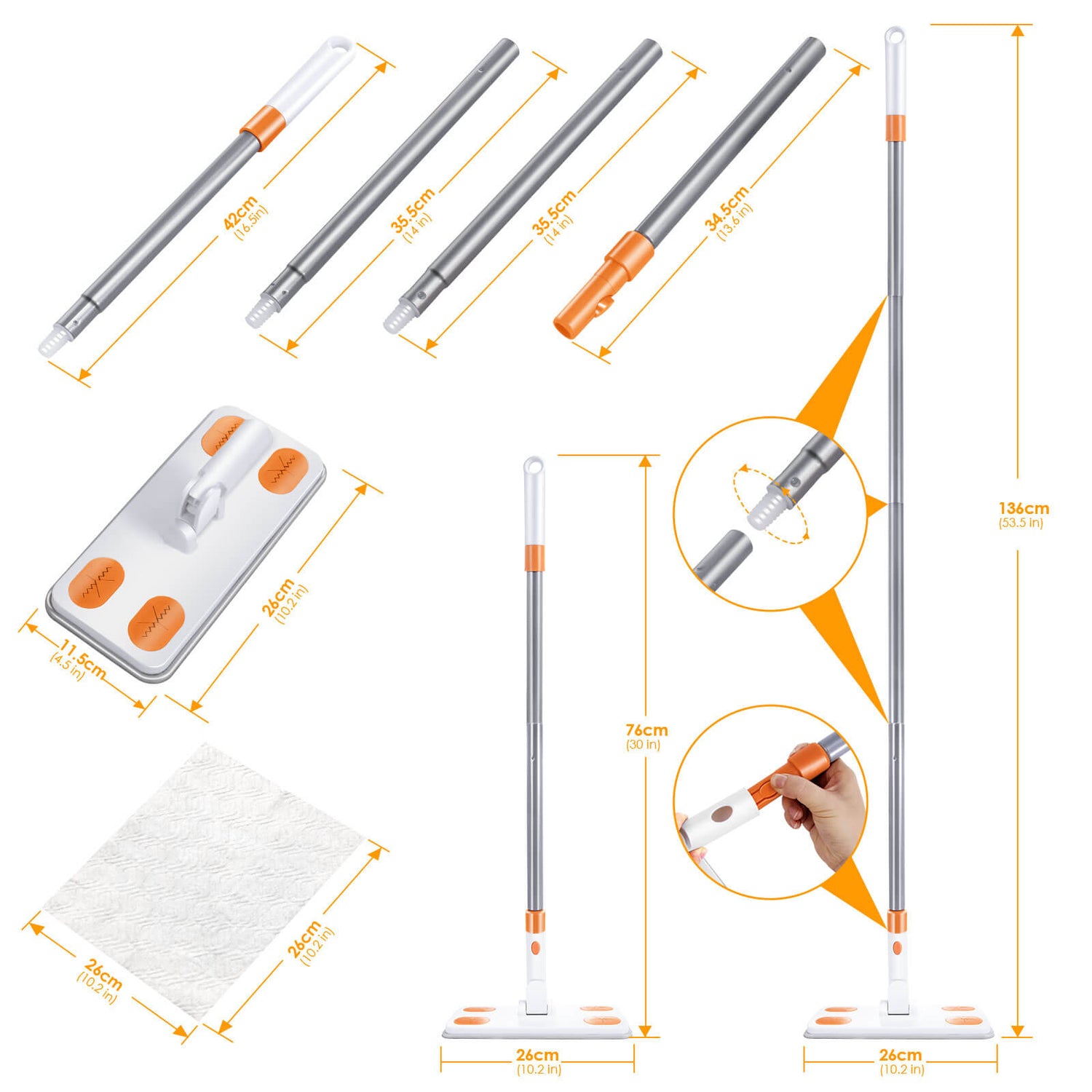 42cm
(16.5in)

35.5cm
(14 in)

35.5cm
(14 in)

34.5cm
(13.6 in)

136cm
(53.5 in)

26cm
(10.2 in)

11.5cm
(4.5 in)

76cm
(30 in)

26cm
(10.2 in)

26cm
(10.2 in)

26cm
(10.2 in)

26cm
(10.2 in)