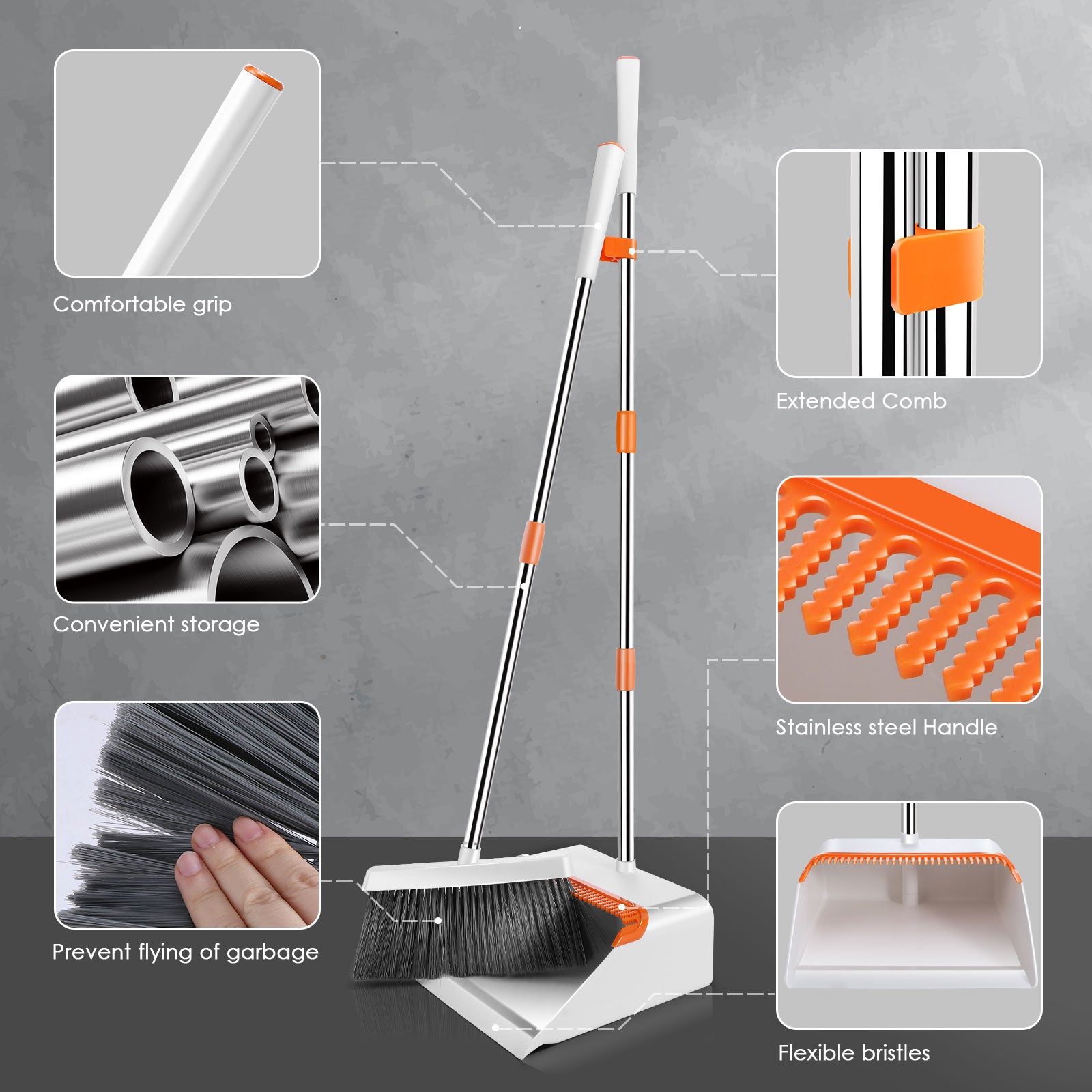 Comfortable grip

Convenient storage

Prevent flying of garbage

Extended Comb

Stainless steel Handle

Flexible bristles