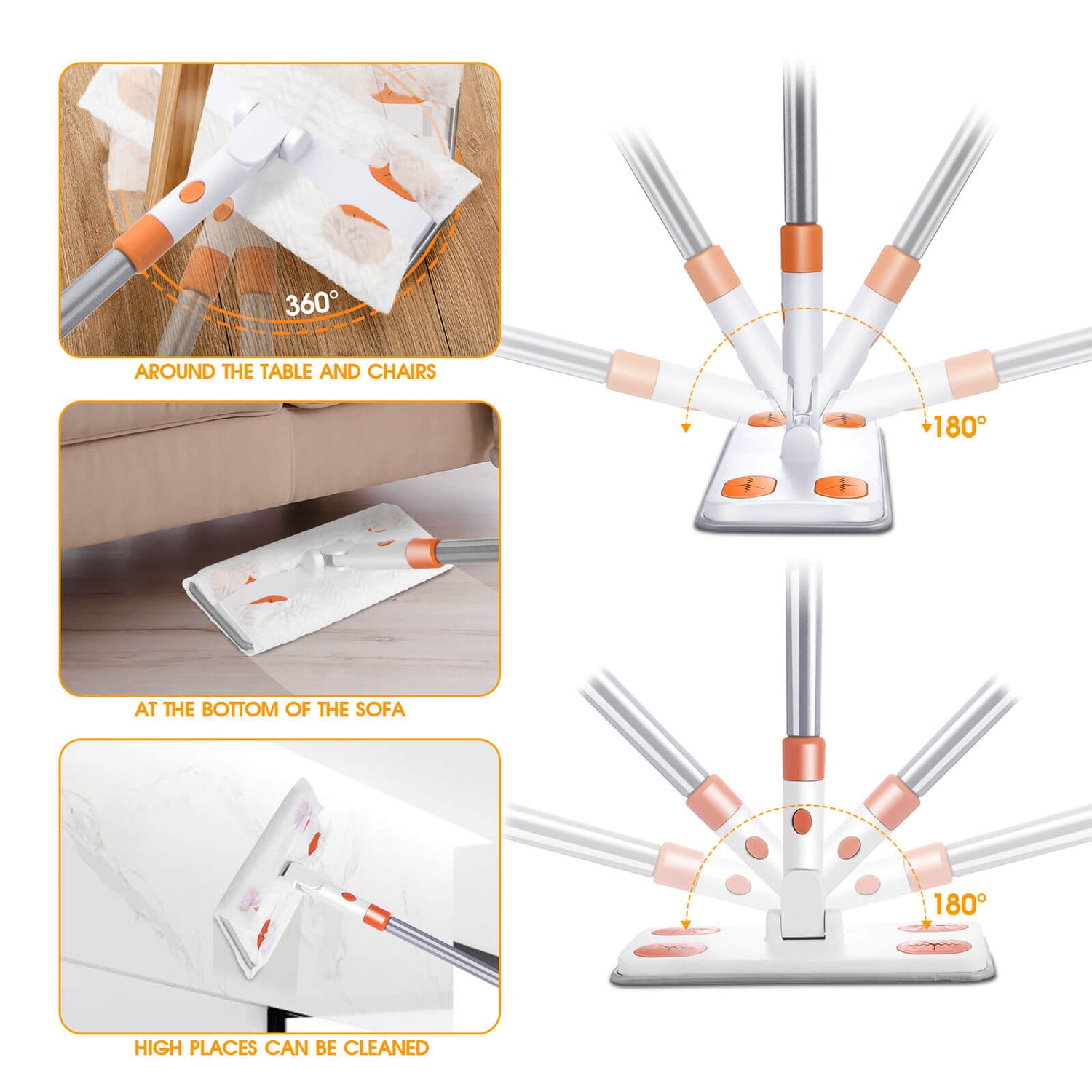 360°

AROUND THE TABLE AND CHAIRS

AT THE BOTTOM OF THE SOFA

HIGH PLACES CAN BE CLEANED

180°

180°