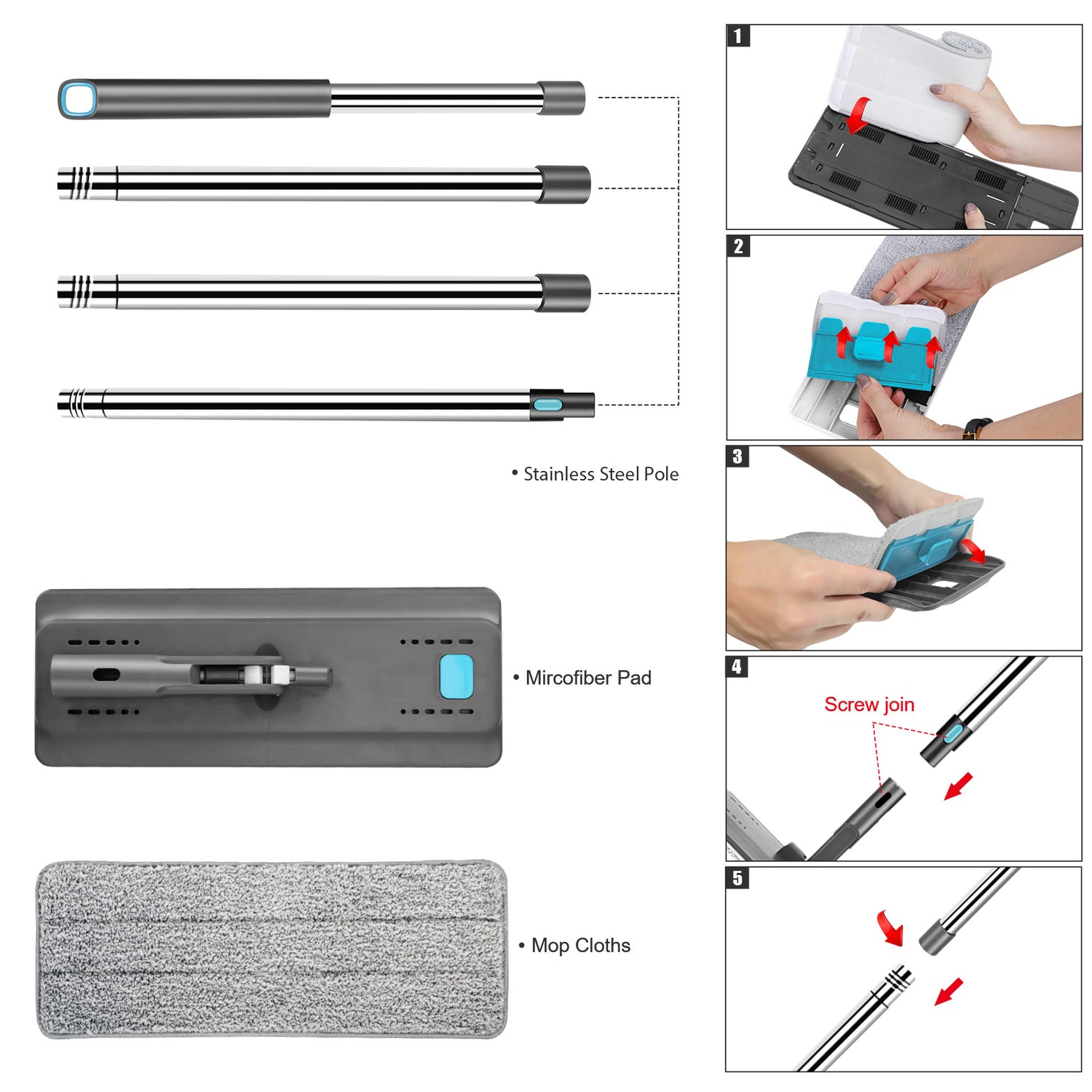 • Stainless Steel Pole

• Mircofiber Pad

• Mop Cloths

1

2

3

4

Screw join

5