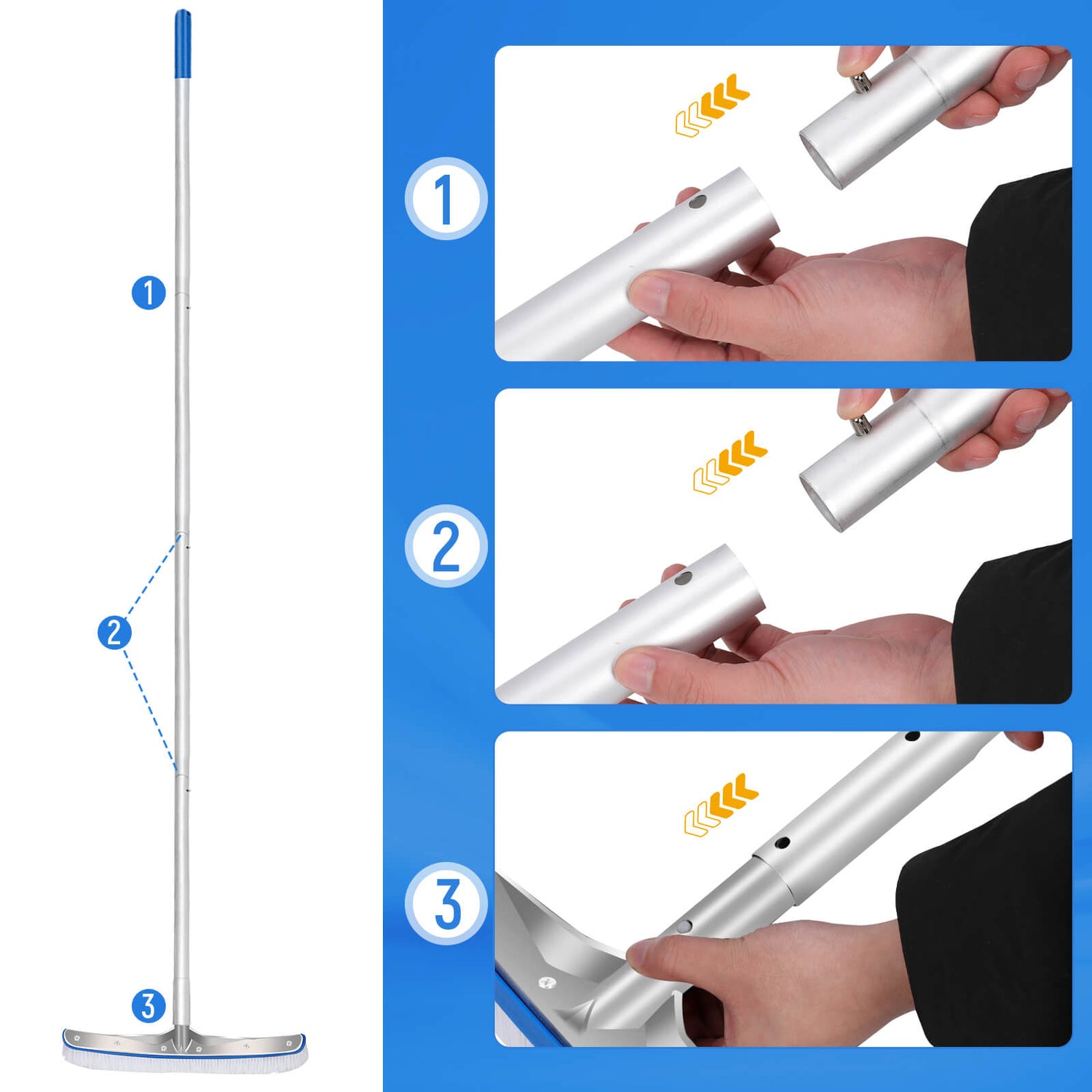 1

2

3

1

2

3