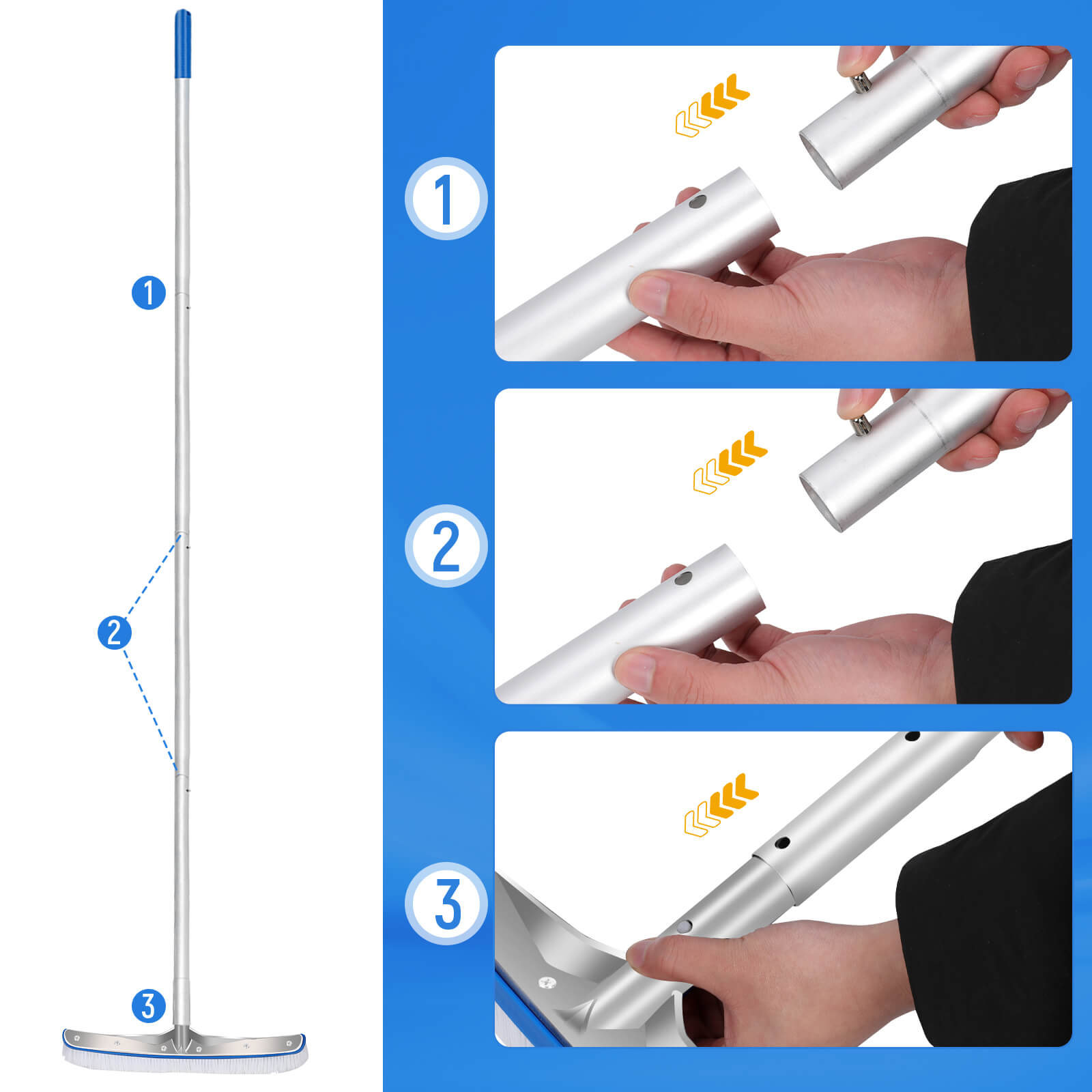 1
2
3
1
2
3