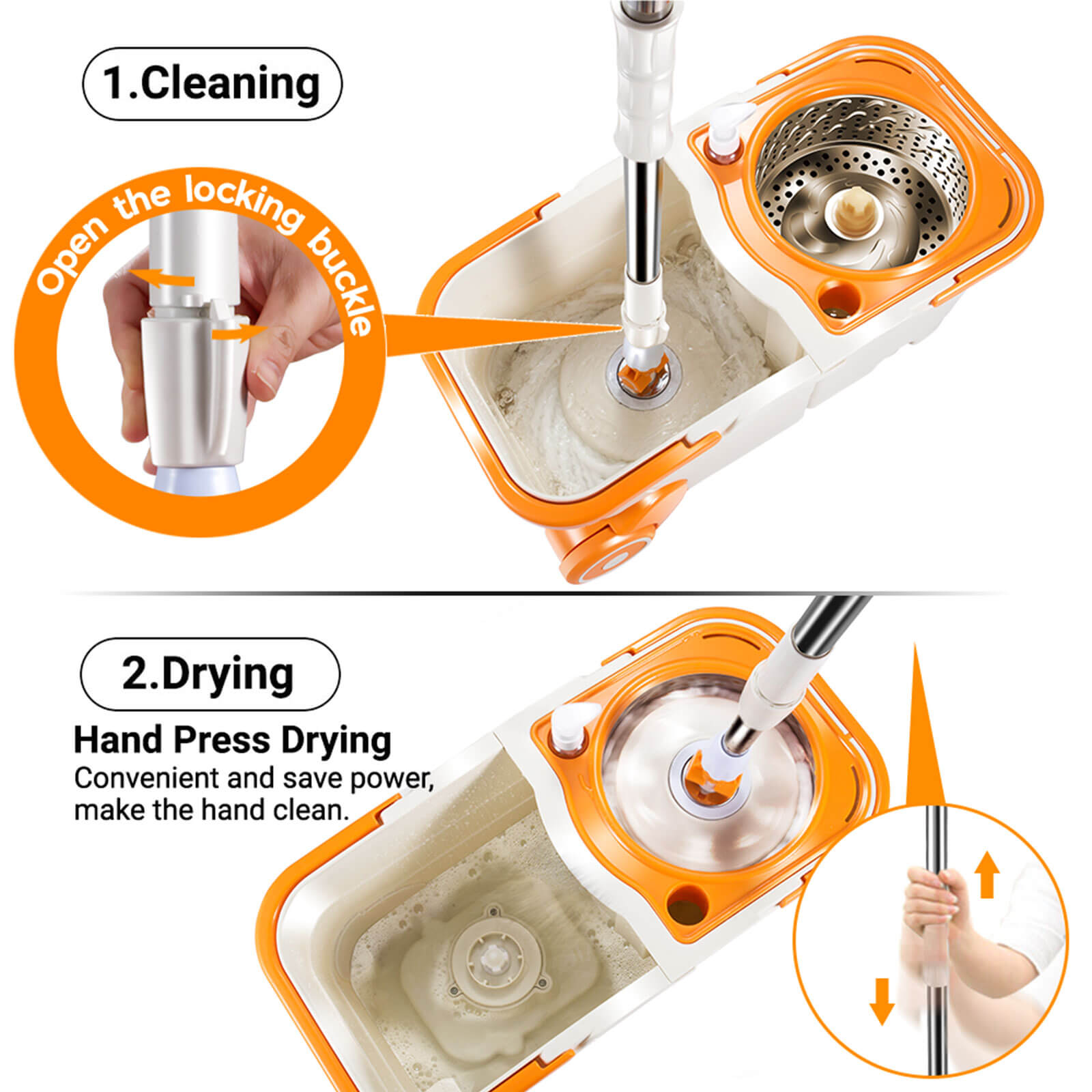 1.Cleaning

Open the locking buckle

2.Drying

Hand Press Drying
Convenient and save power, make the hand clean.