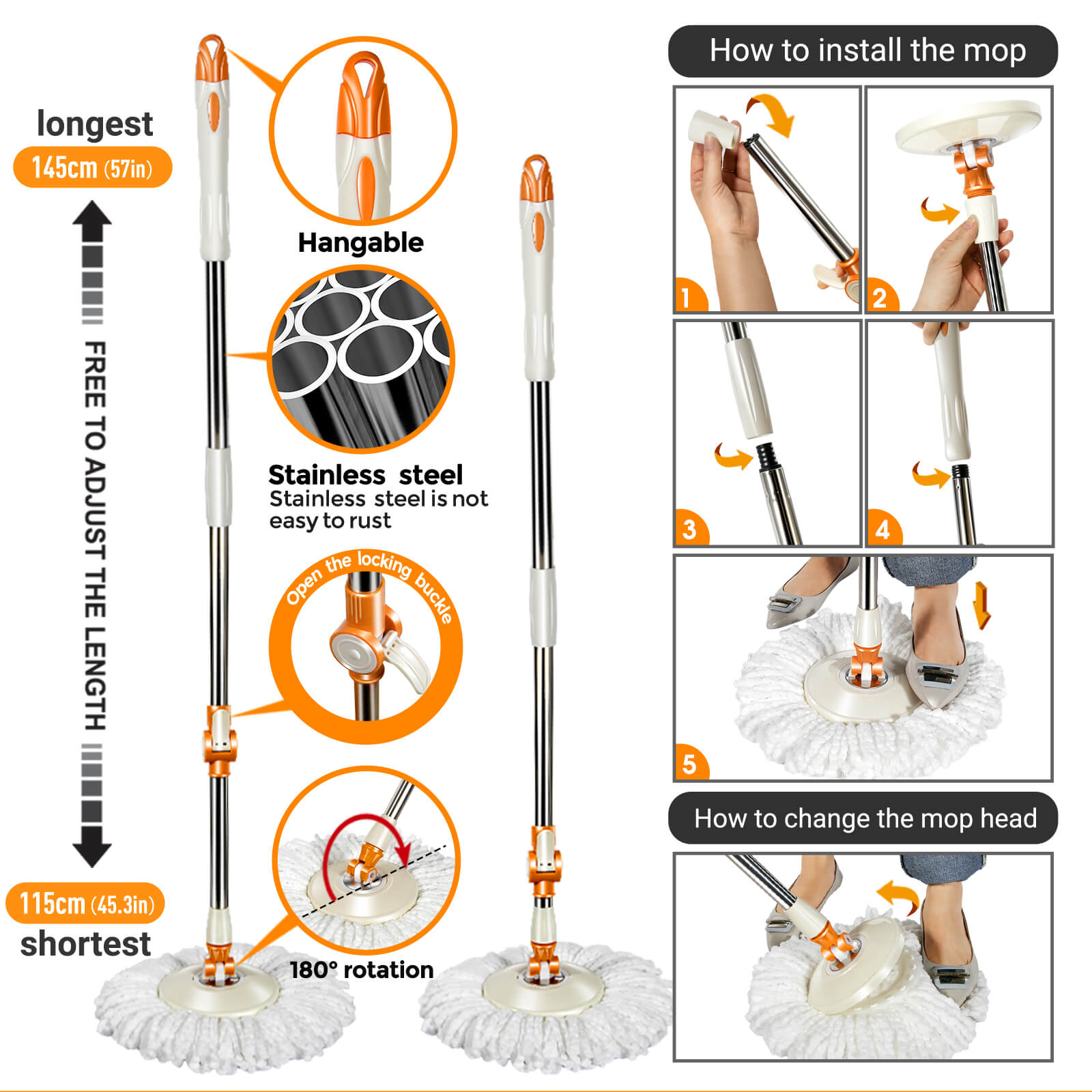 longest
145cm (57in)

FREE TO ADJUST THE LENGTH

115cm (45.3in)
shortest

Hangable

Stainless steel
Stainless steel is not easy to rust

Open the locking buckle

180° rotation

How to install the mop

1

2

3

4

5

How to change the mop head