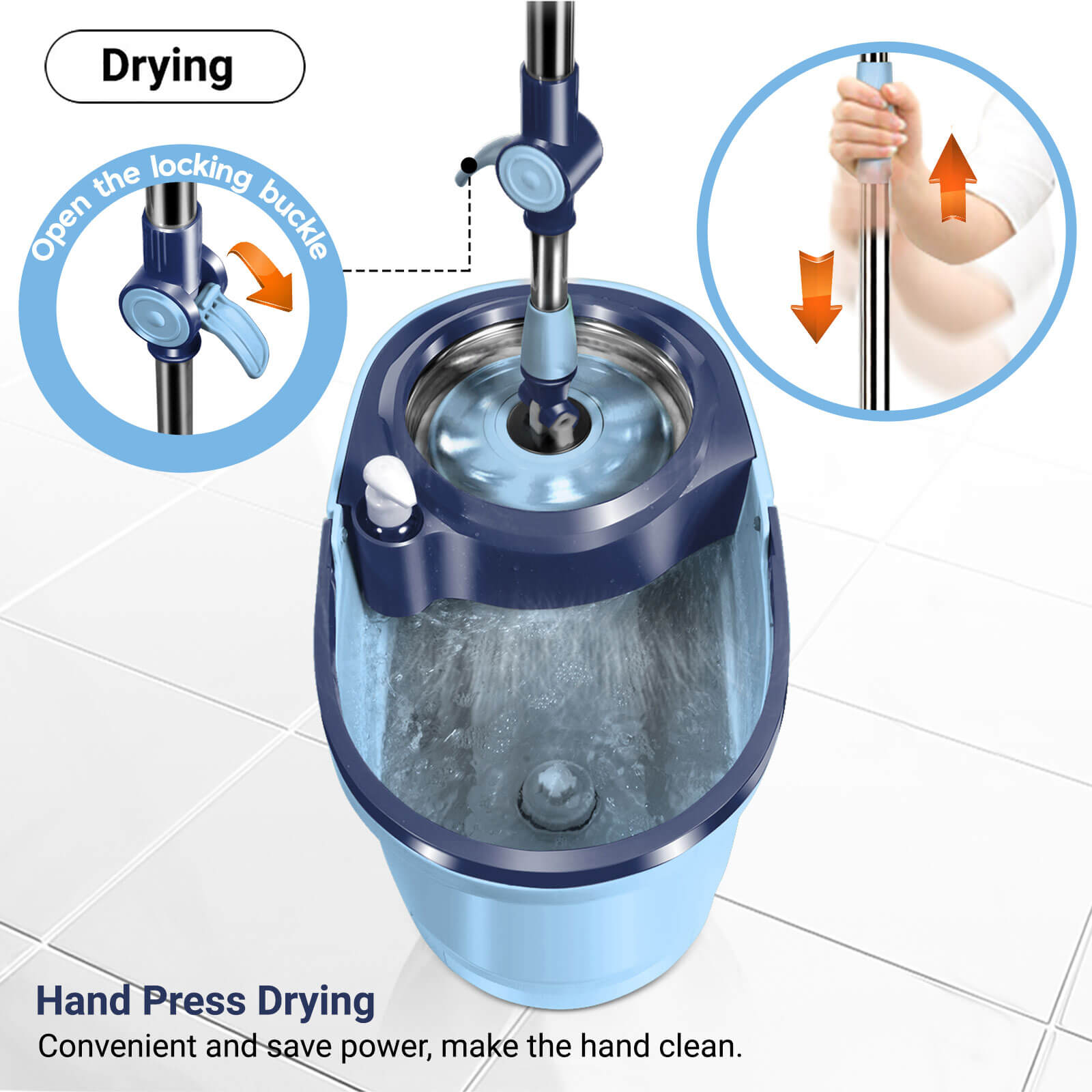 Drying

Open the locking buckle

Hand Press Drying

Convenient and save power, make the hand clean.