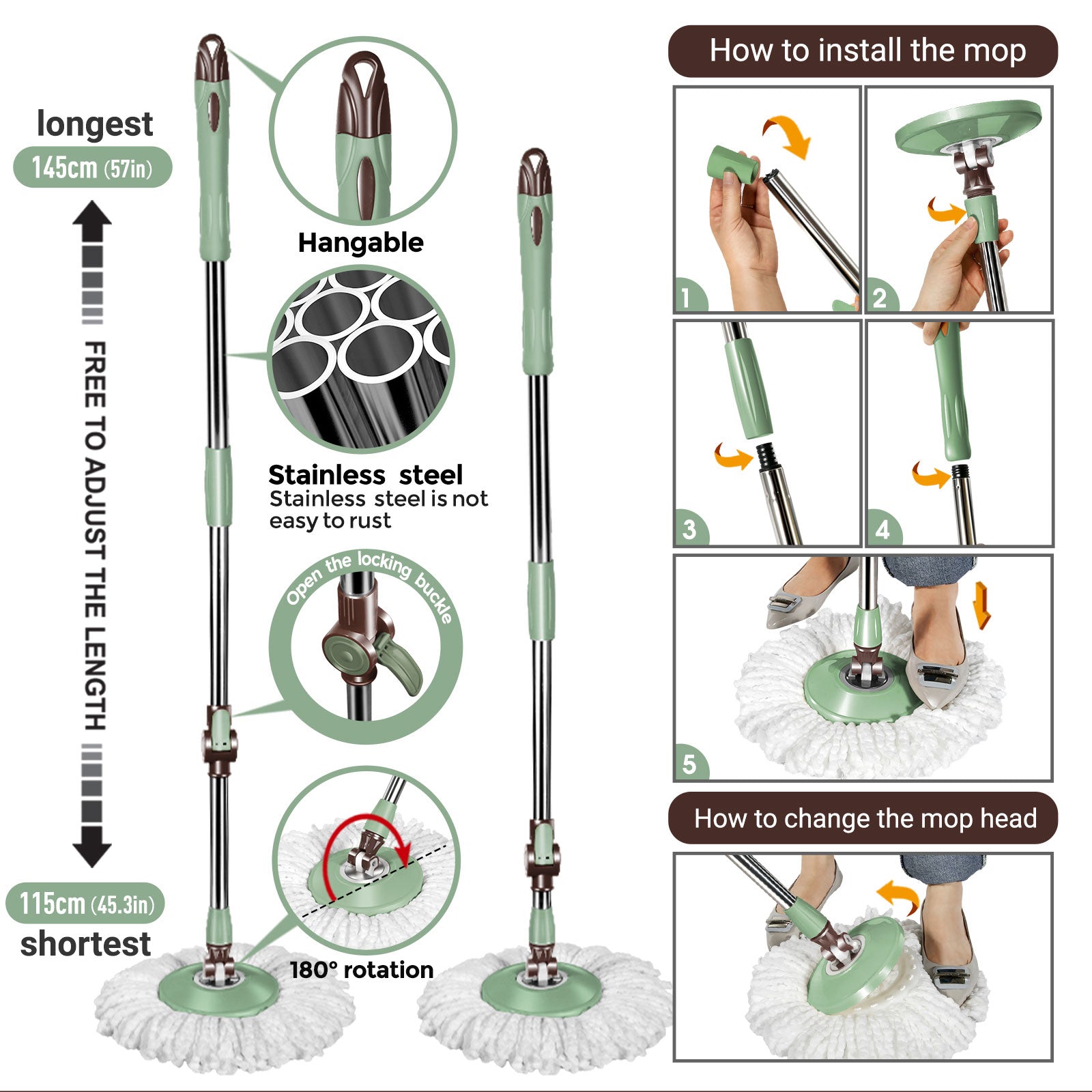 longest
145cm (57in)

FREE TO ADJUST THE LENGTH

115cm (45.3in)
shortest

Hangable

Stainless steel
Stainless steel is not easy to rust

Open the locking buckle

180° rotation

How to install the mop

1

2

3

4

5

How to change the mop head