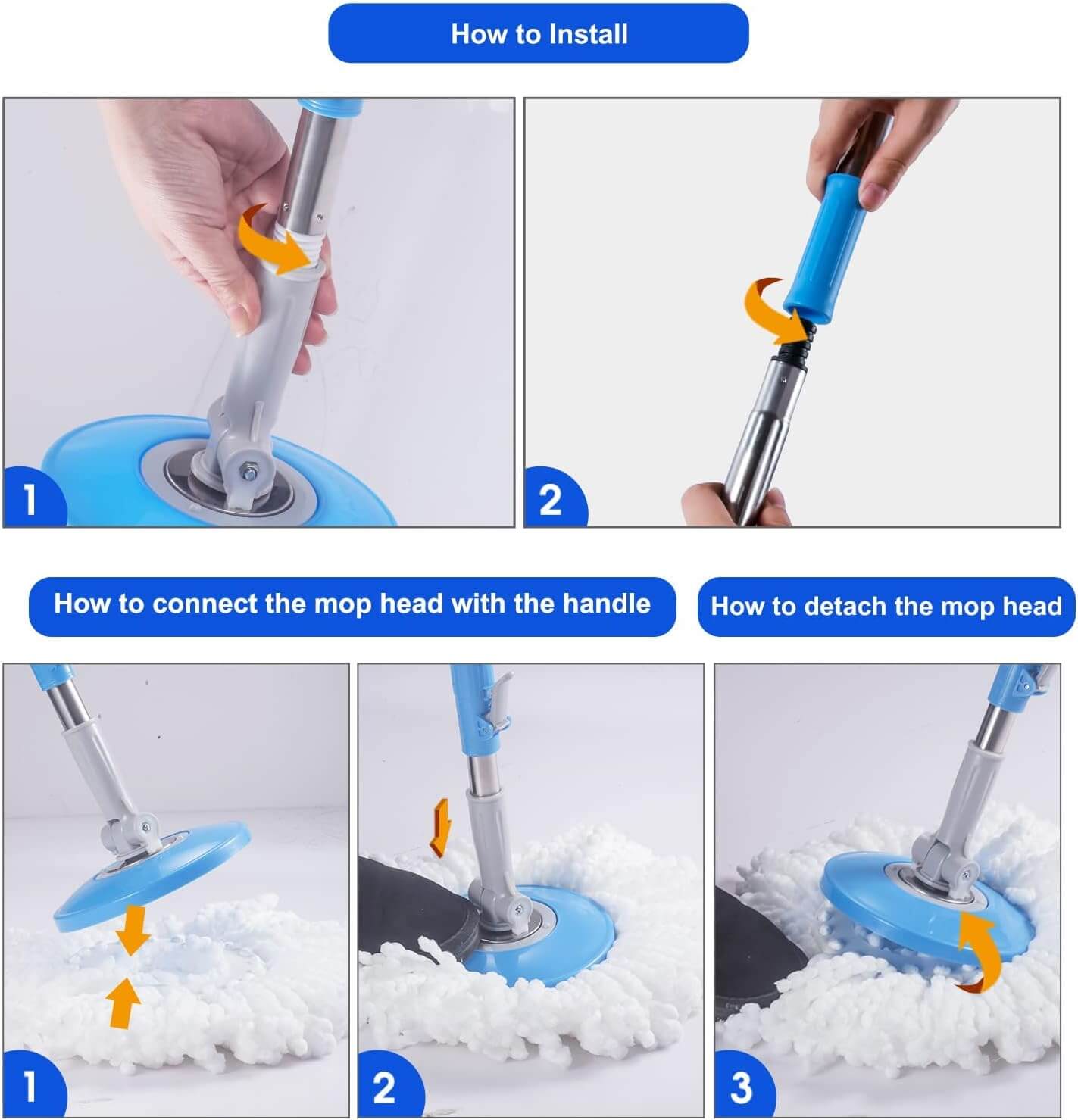 How to Install

1

2

How to connect the mop head with the handle

How to detach the mop head

1

2

3