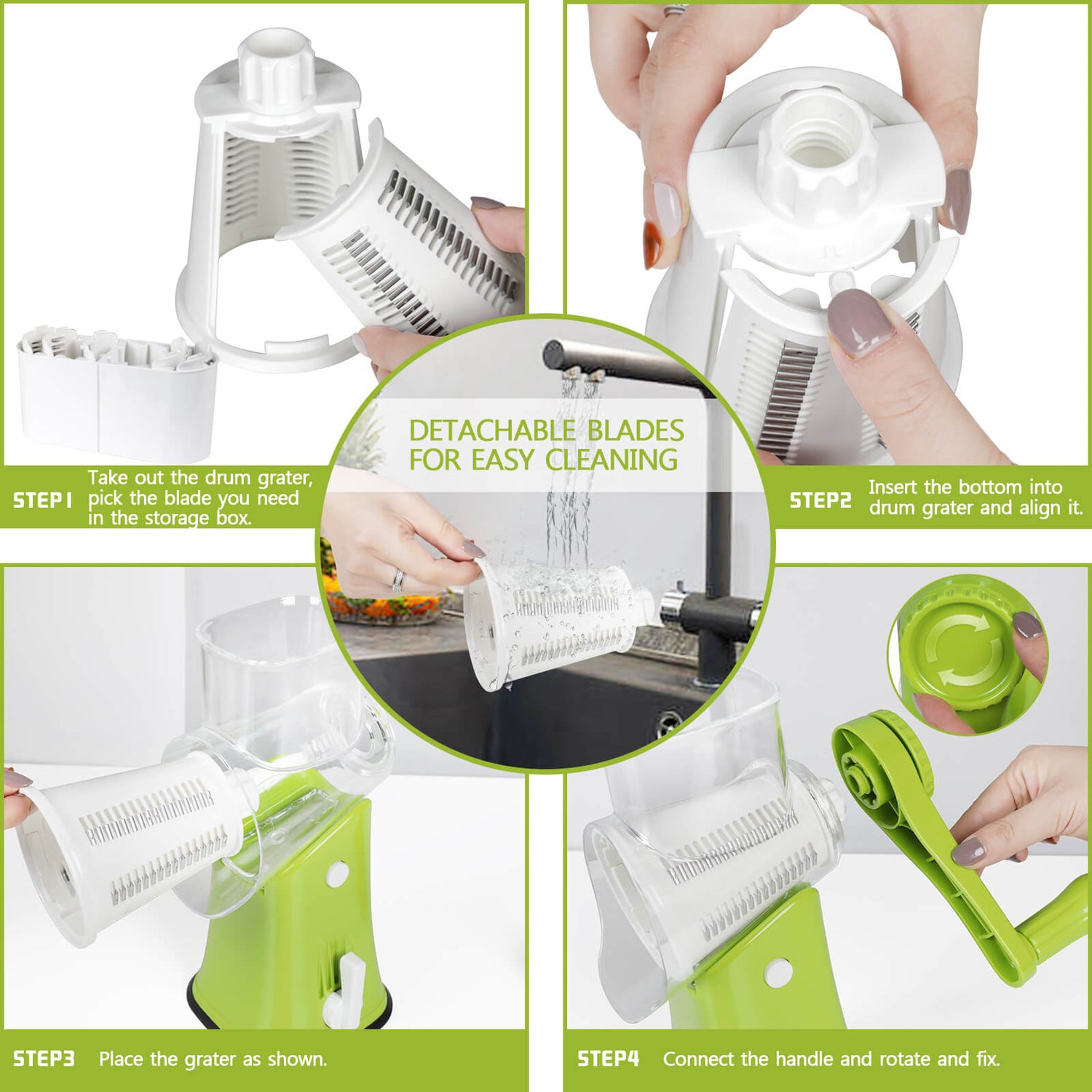 STEP1 Take out the drum grater, pick the blade you need in the storage box.

DETACHABLE BLADES FOR EASY CLEANING

STEP2 Insert the bottom into drum grater and align it.

STEP3 Place the grater as shown.

STEP4 Connect the handle and rotate and fix.