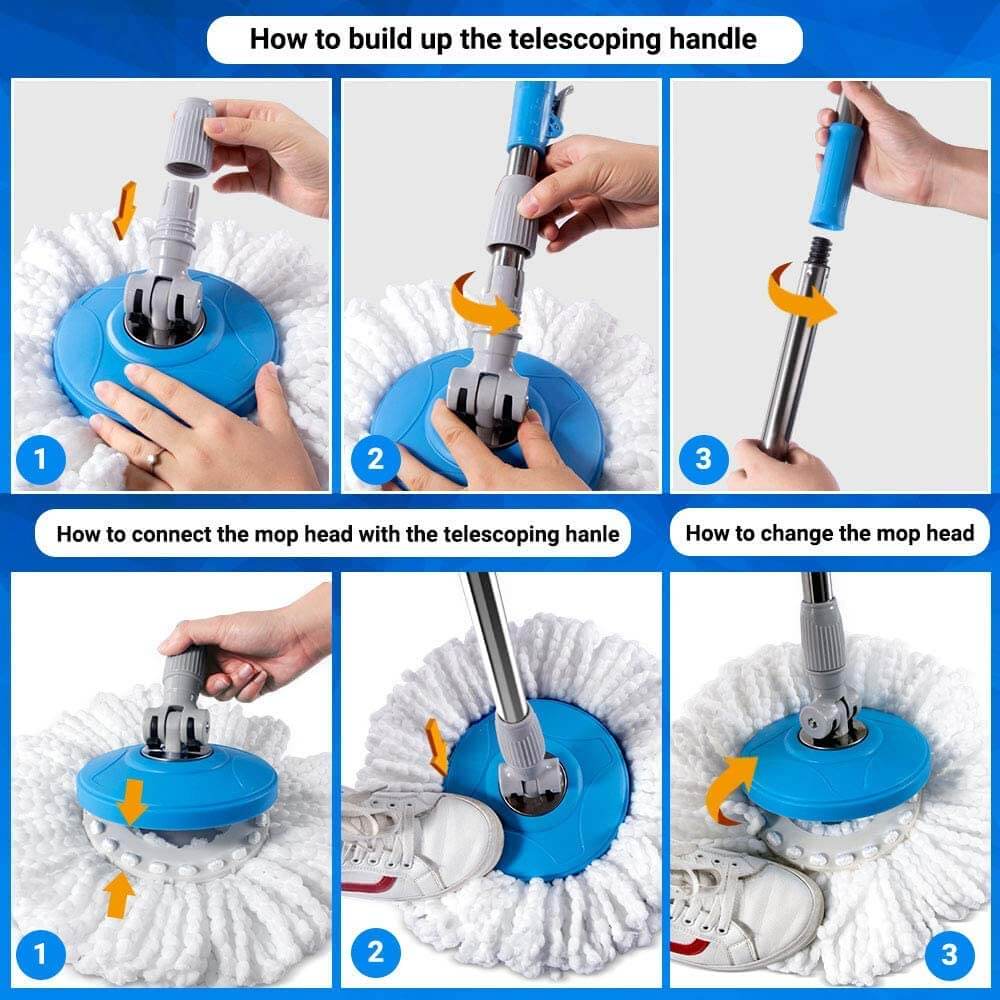 How to build up the telescoping handle

1

2

3

How to connect the mop head with the telescoping hanle

How to change the mop head

1

2

3