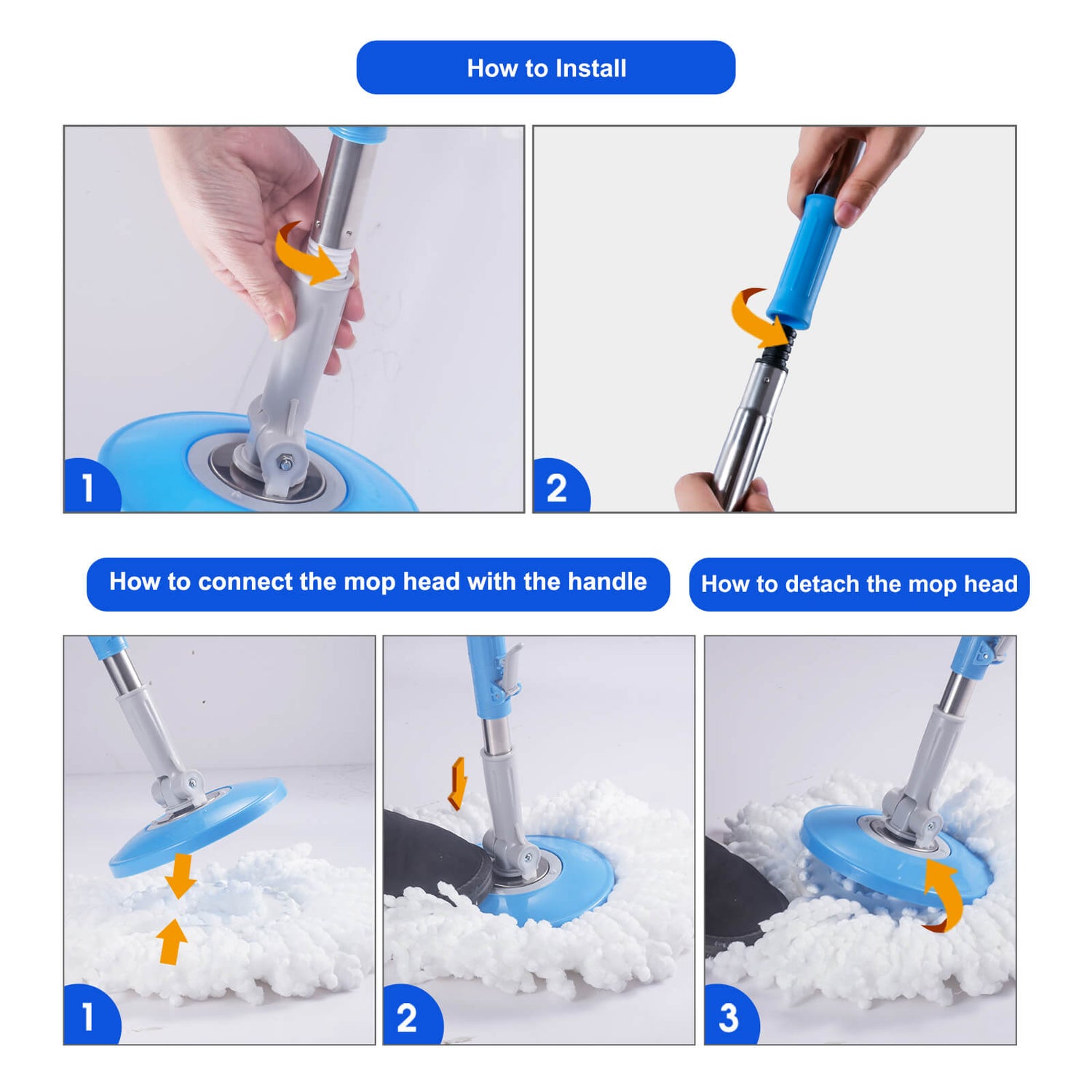 How to Install

1

2

How to connect the mop head with the handle

How to detach the mop head

1

2

3