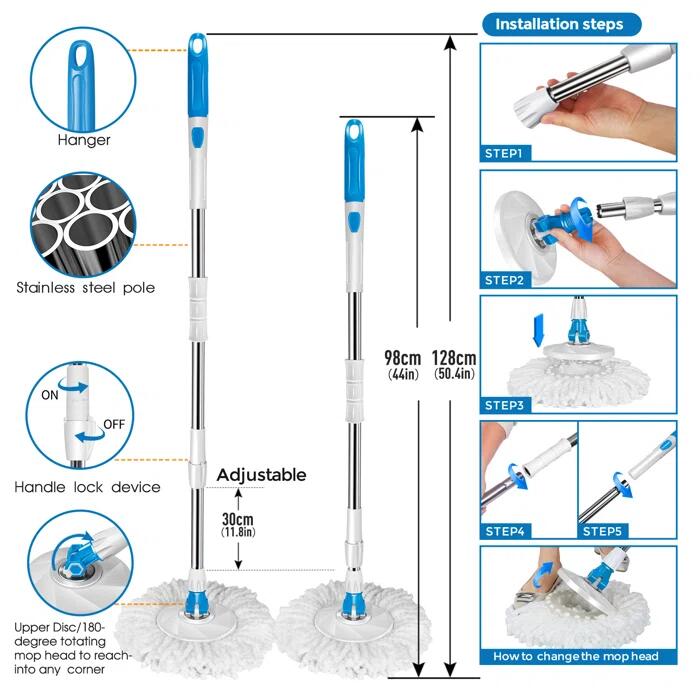 Hanger

Stainless steel pole

ON

OFF

Handle lock device

Upper Disc/180-degree totating mop head to reach-into any corner

Adjustable

30cm
(11.8in)

98cm
(44in)

128cm
(50.4in)

Installation steps

STEP1

STEP2

STEP3

STEP4

STEP5

How to change the mop head