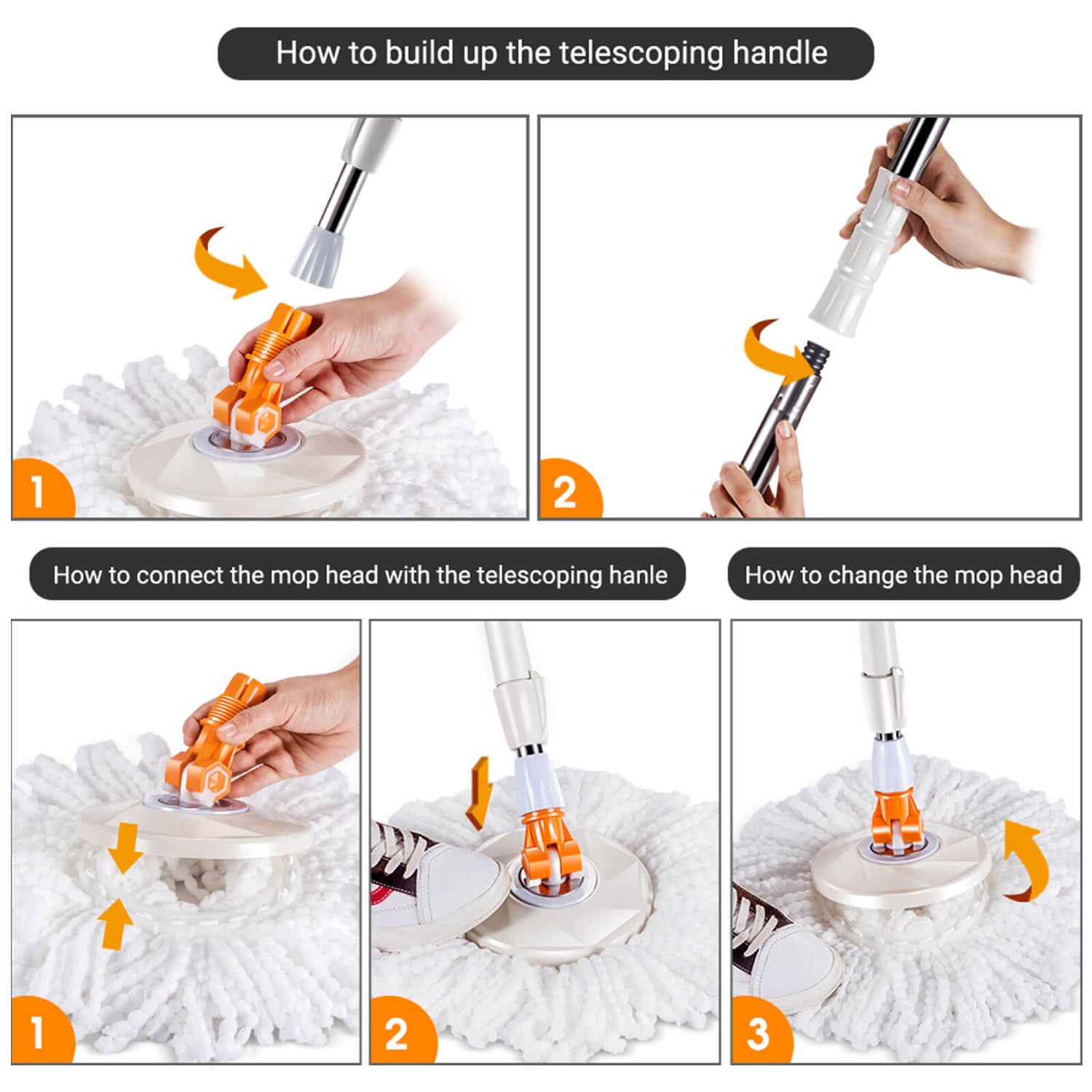 How to build up the telescoping handle

1

2

How to connect the mop head with the telescoping hanle

How to change the mop head

1

2

3