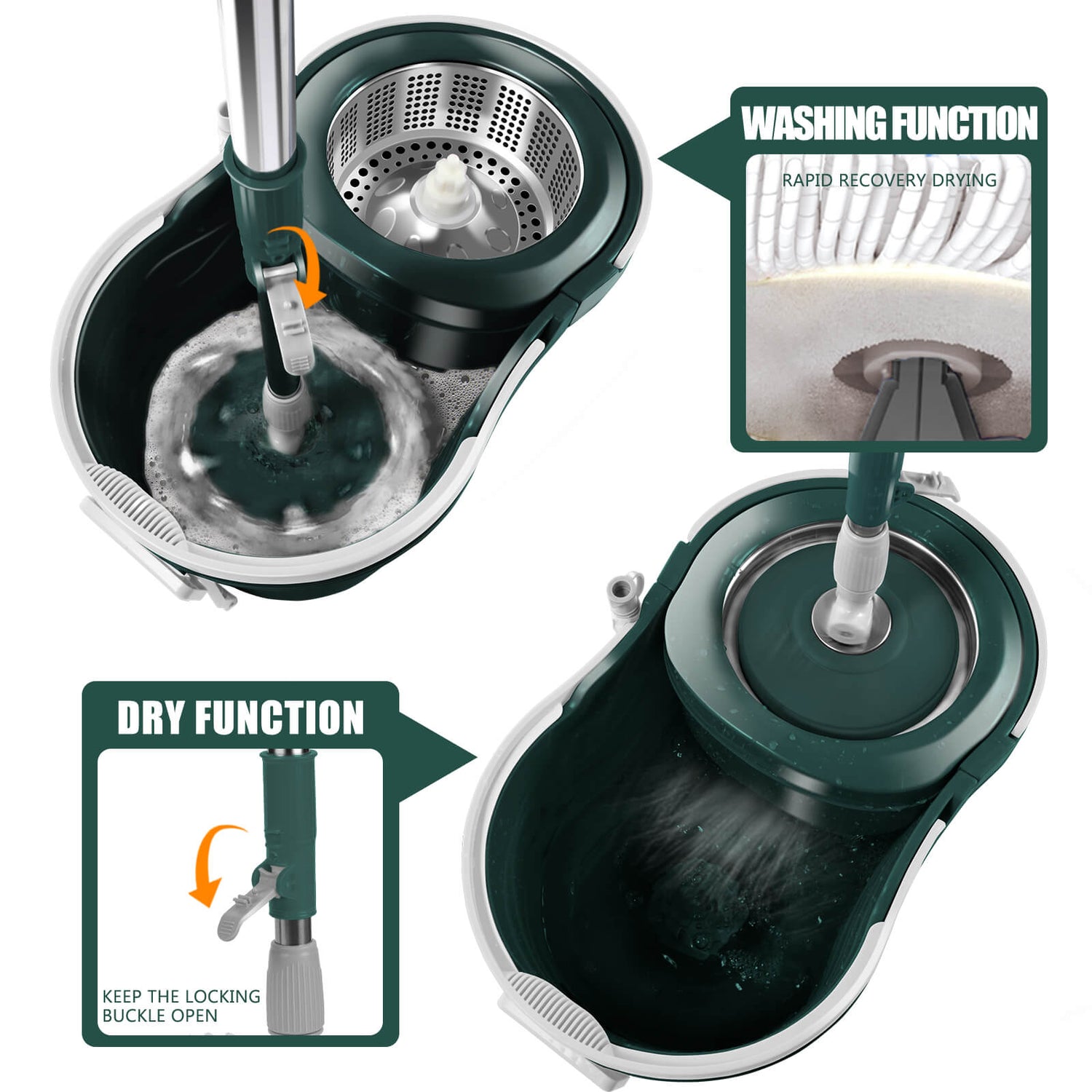 WASHING FUNCTION

RAPID RECOVERY DRYING

DRY FUNCTION

KEEP THE LOCKING BUCKLE OPEN