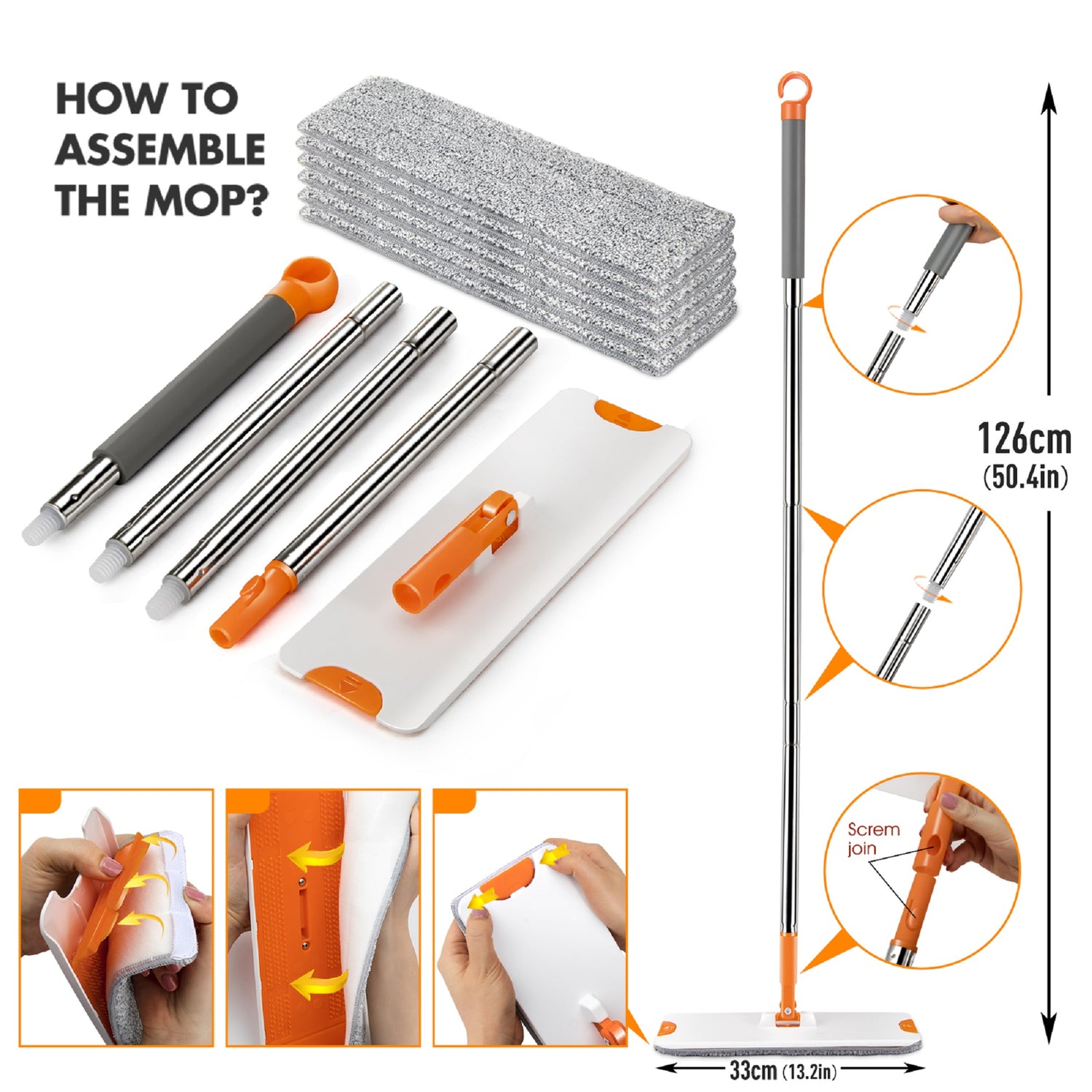 HOW TO ASSEMBLE THE MOP?

126cm
(50.4in)

Screm join

33cm (13.2in)