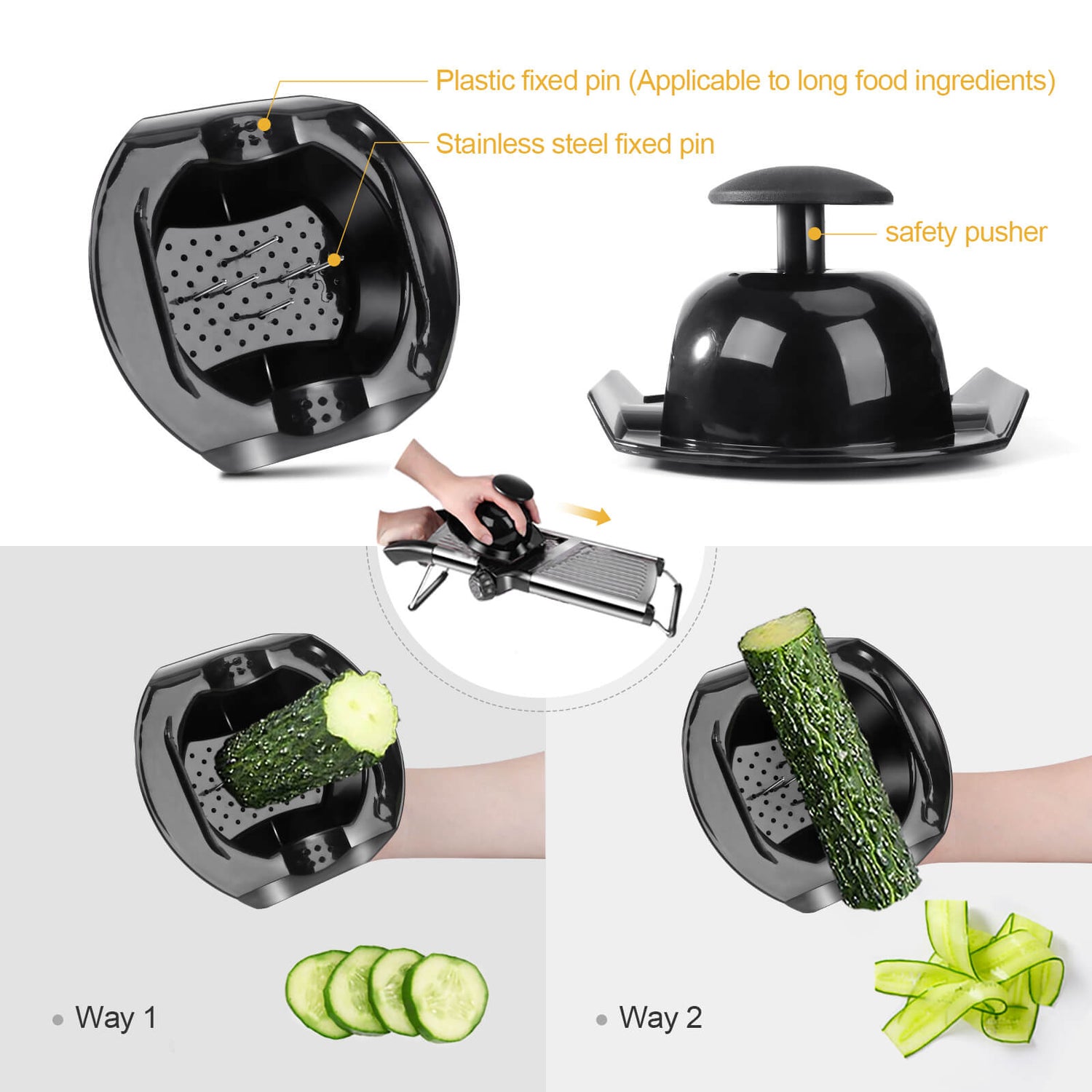 Plastic fixed pin (Applicable to long food ingredients)

Stainless steel fixed pin

safety pusher

Way 1

Way 2