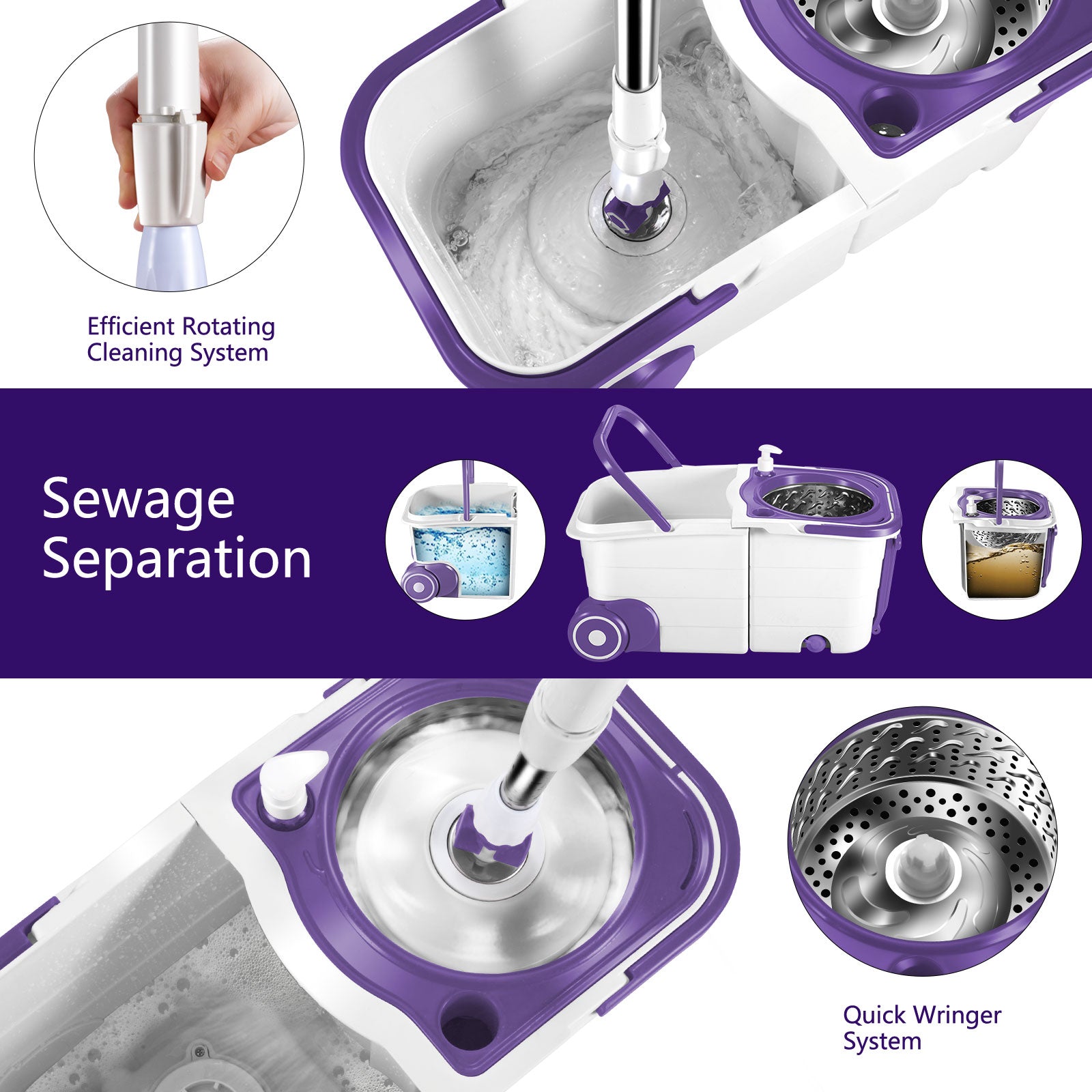 Efficient Rotating Cleaning System

Sewage Separation

Quick Wringer System