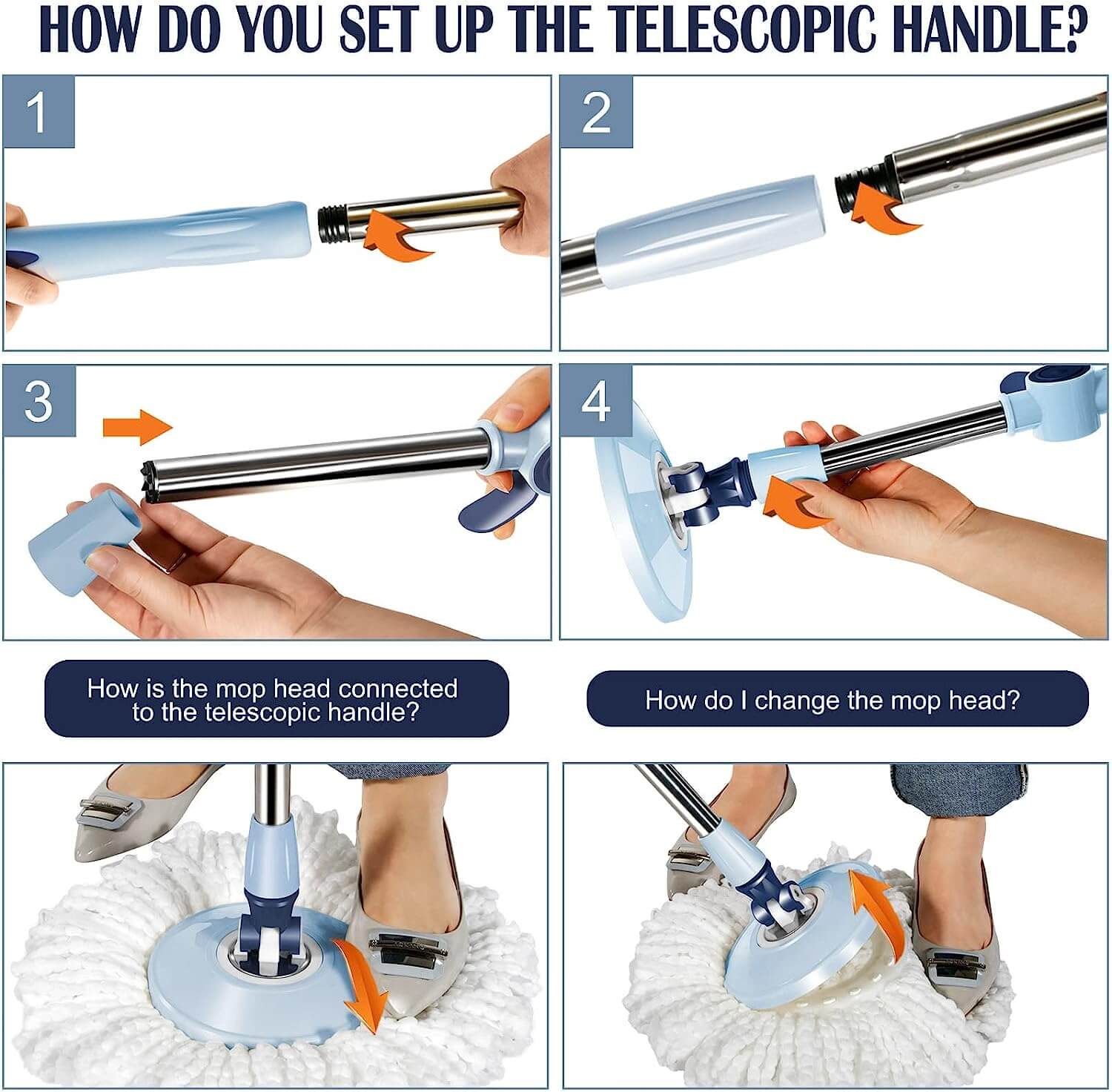 HOW DO YOU SET UP THE TELESCOPIC HANDLE?

1

2

3

4

How is the mop head connected to the telescopic handle?

How do I change the mop head?