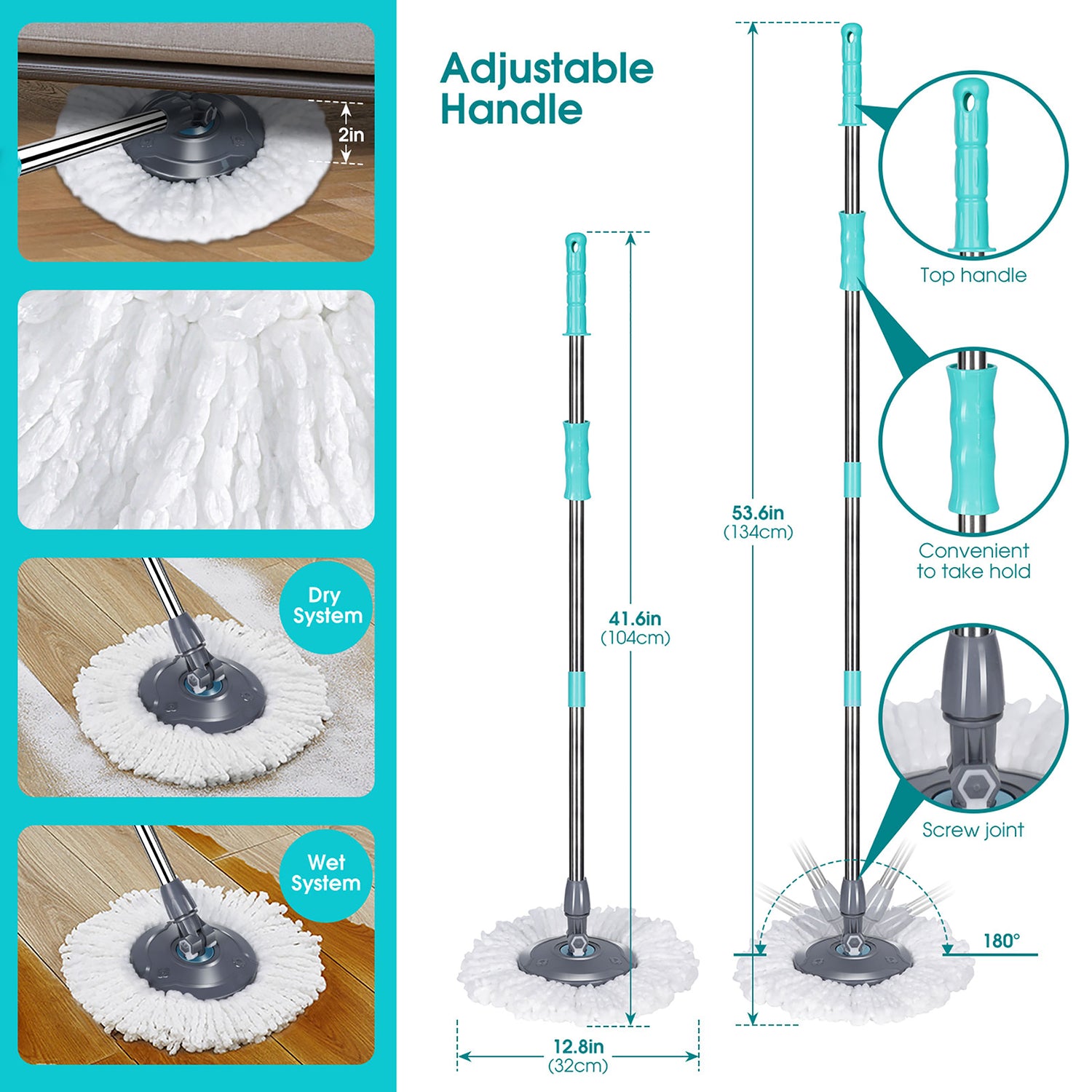 2in

Dry System

Wet System

Adjustable Handle

41.6in
(104cm)

12.8in
(32cm)

53.6in
(134cm)

Top handle

Convenient to take hold

Screw joint

180°