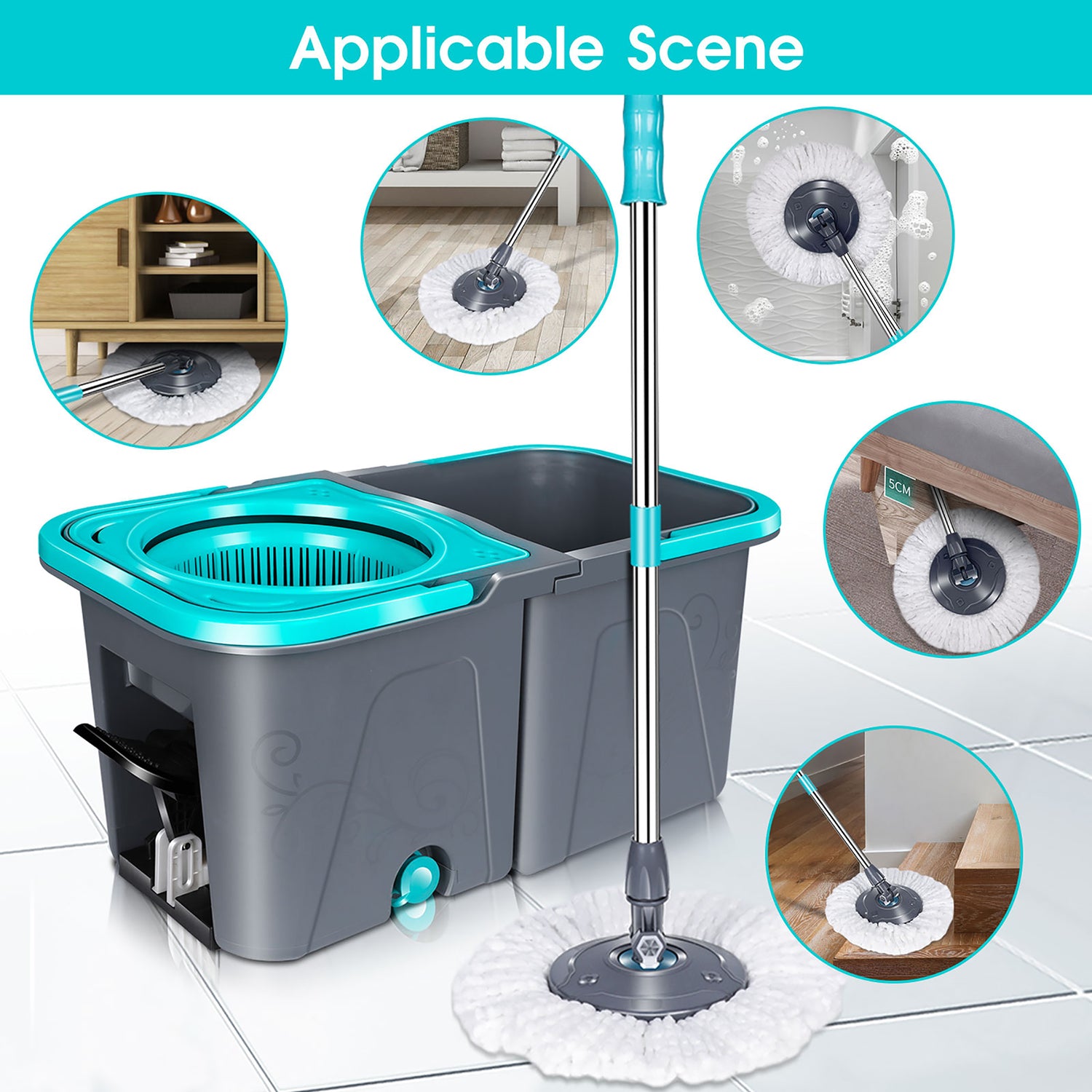 Applicable Scene

5CM