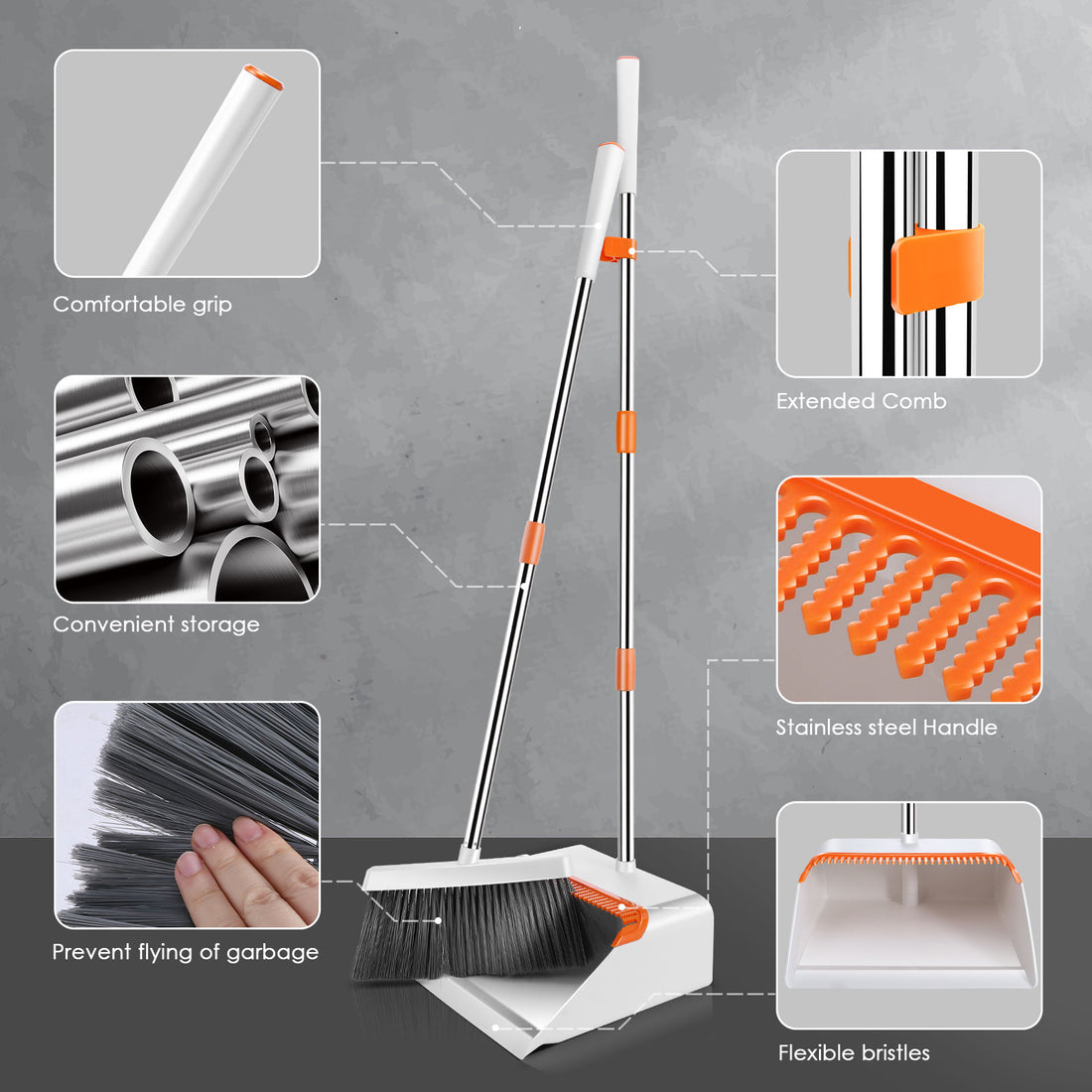 Comfortable grip

Convenient storage

Prevent flying of garbage

Extended Comb

Stainless steel Handle

Flexible bristles