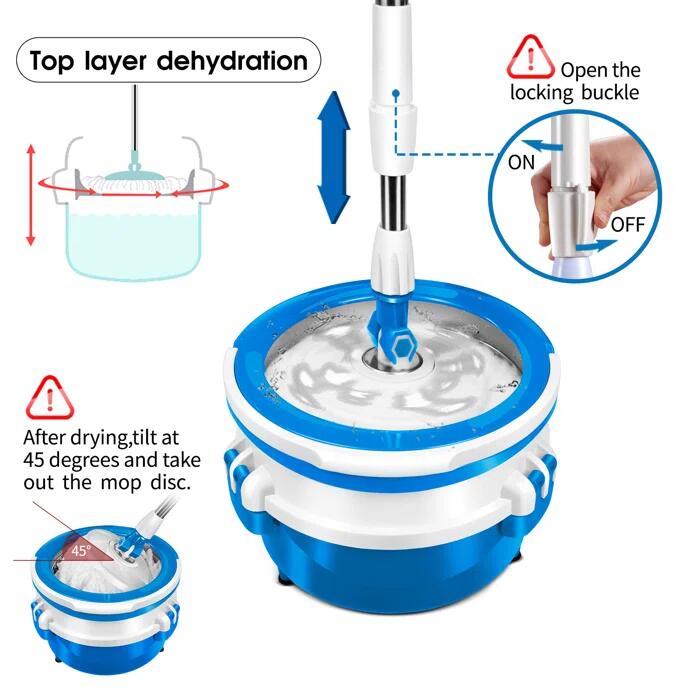 Top layer dehydration

Open the locking buckle

ON

OFF

After drying,tilt at 45 degrees and take out the mop disc.

45°