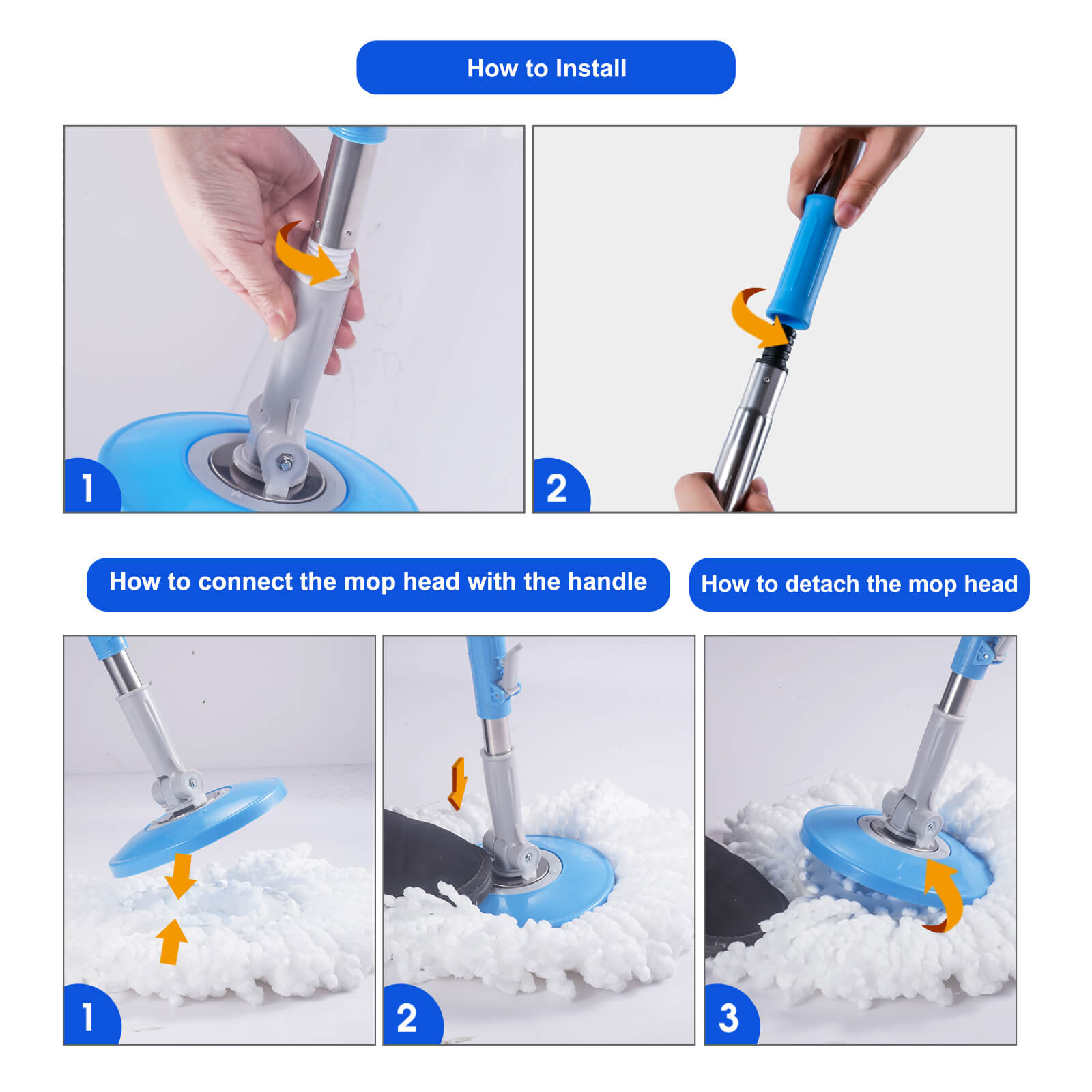 How to Install

1

2

How to connect the mop head with the handle

How to detach the mop head

1

2

3