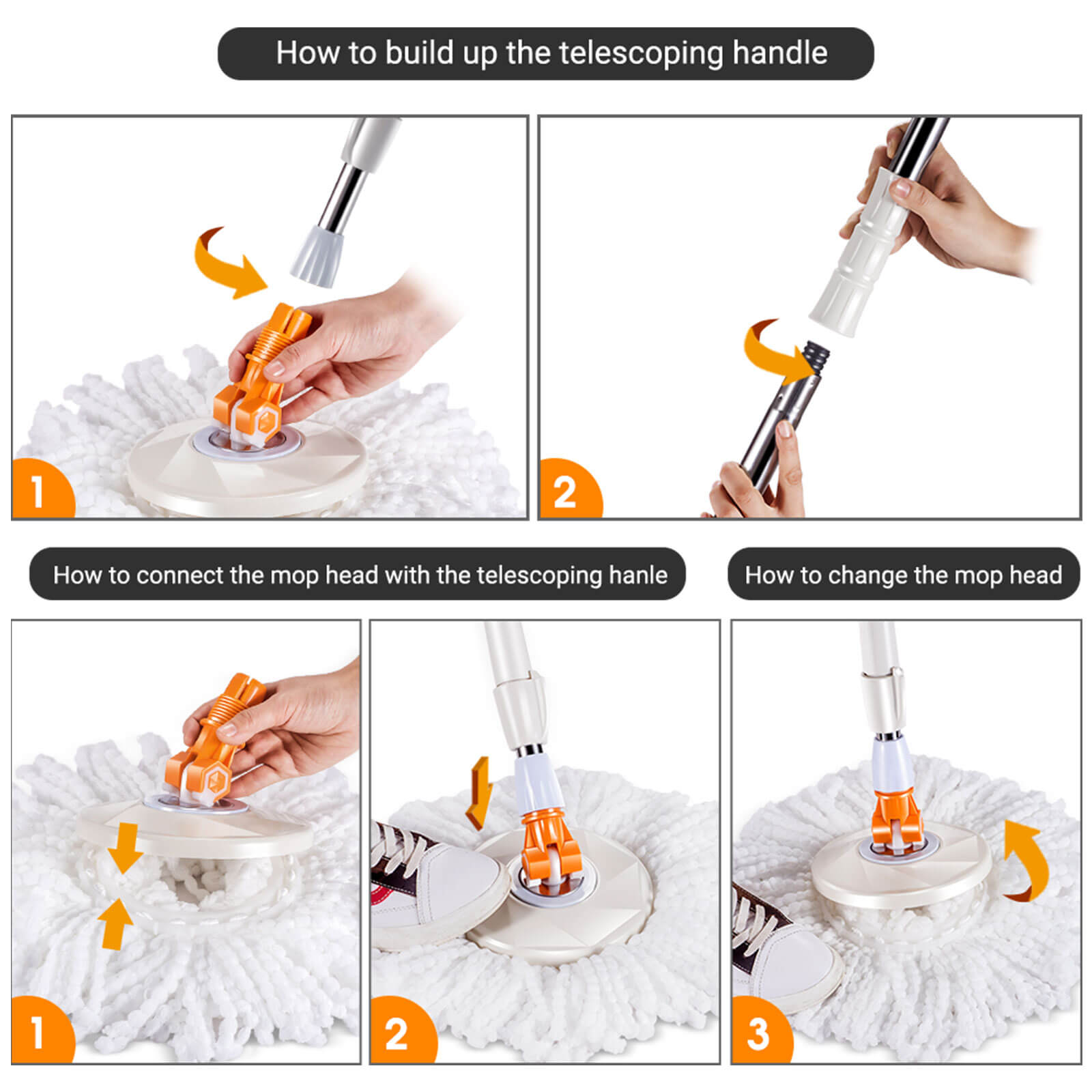 How to build up the telescoping handle

1

2

How to connect the mop head with the telescoping hanle

How to change the mop head

1

2

3