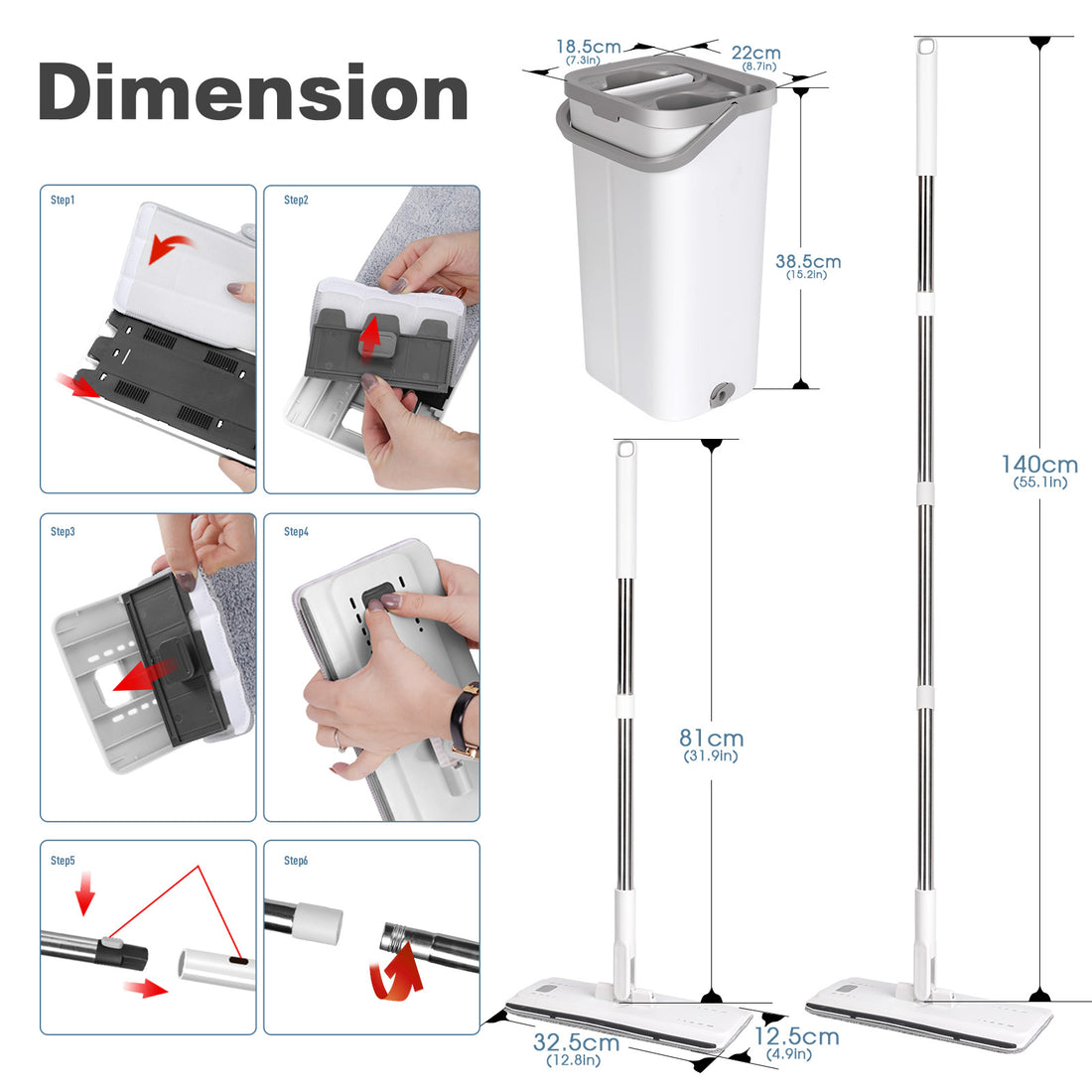 Dimension

Step1

Step2

Step3

Step4

Step5

Step6

18.5cm
(7.3in)

22cm
(8.7in)

38.5cm
(15.2in)

140cm
(55.1in)

81cm
(31.9in)

32.5cm
(12.8in)

12.5cm
(4.9in)